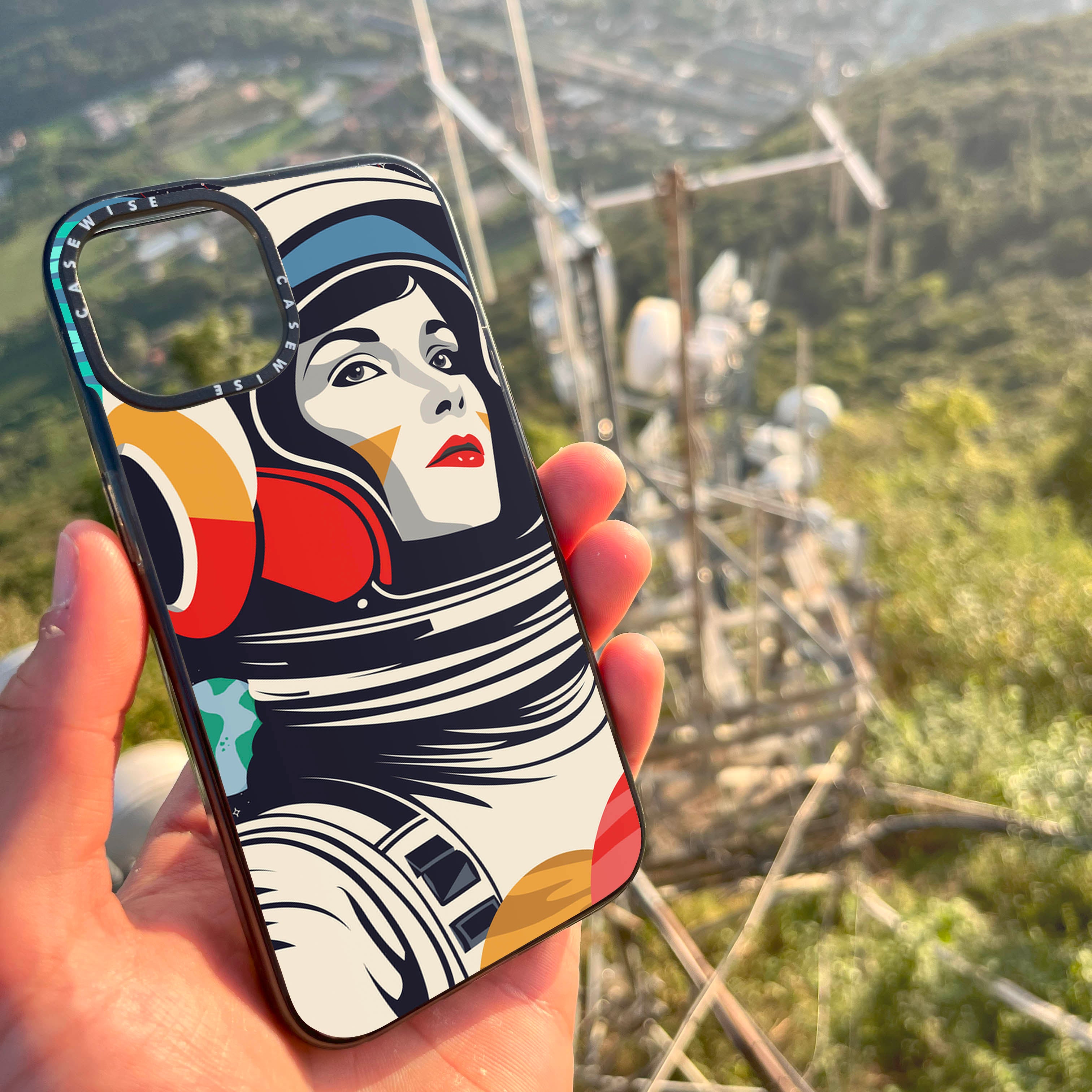 CASEWISE CASEWISE