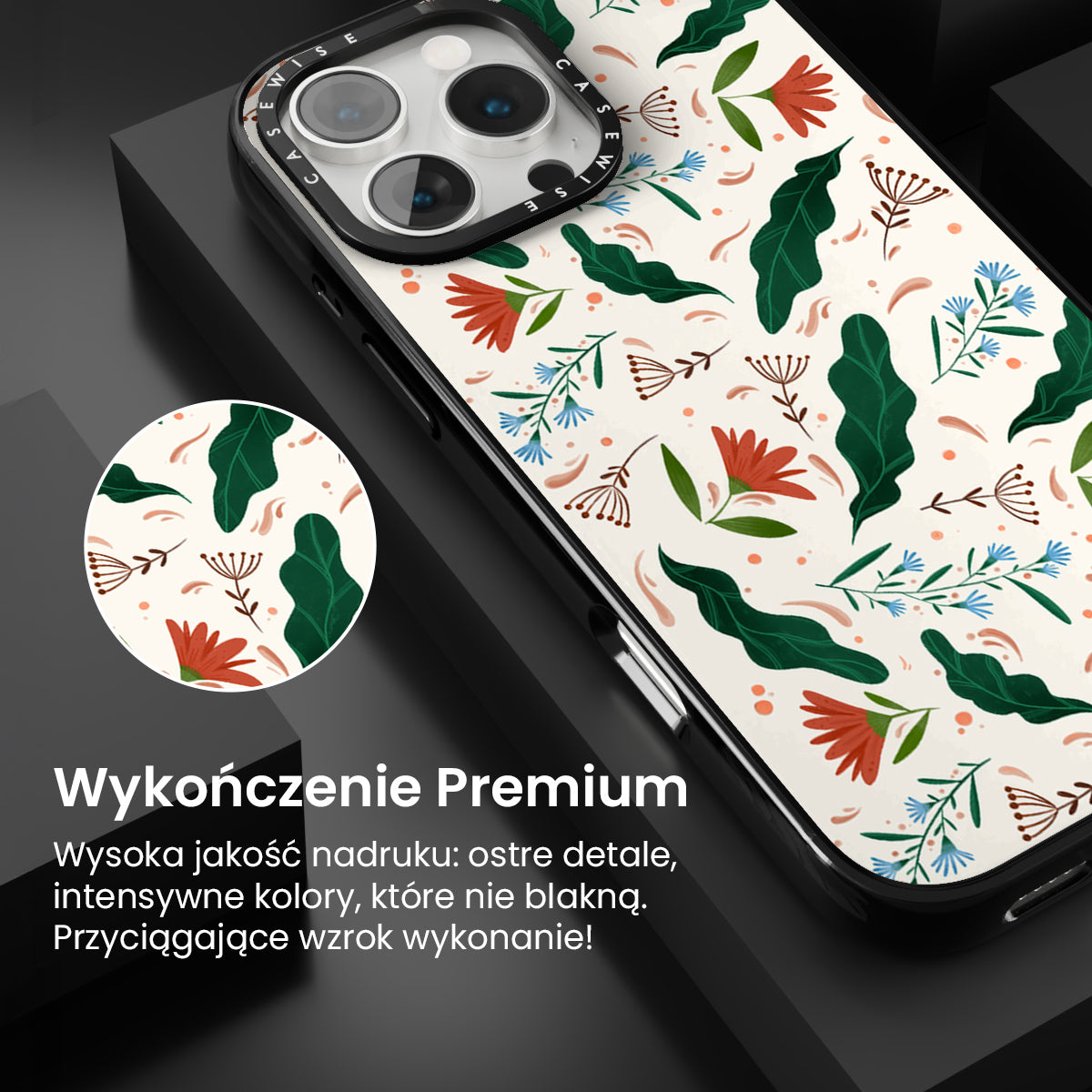 CASEWISE CASEWISE

Wykończenie Premium

Wysoka jakość nadruku: ostre detale, intensywne kolory, które nie blakną. Przyciągające wzrok wykonanie!