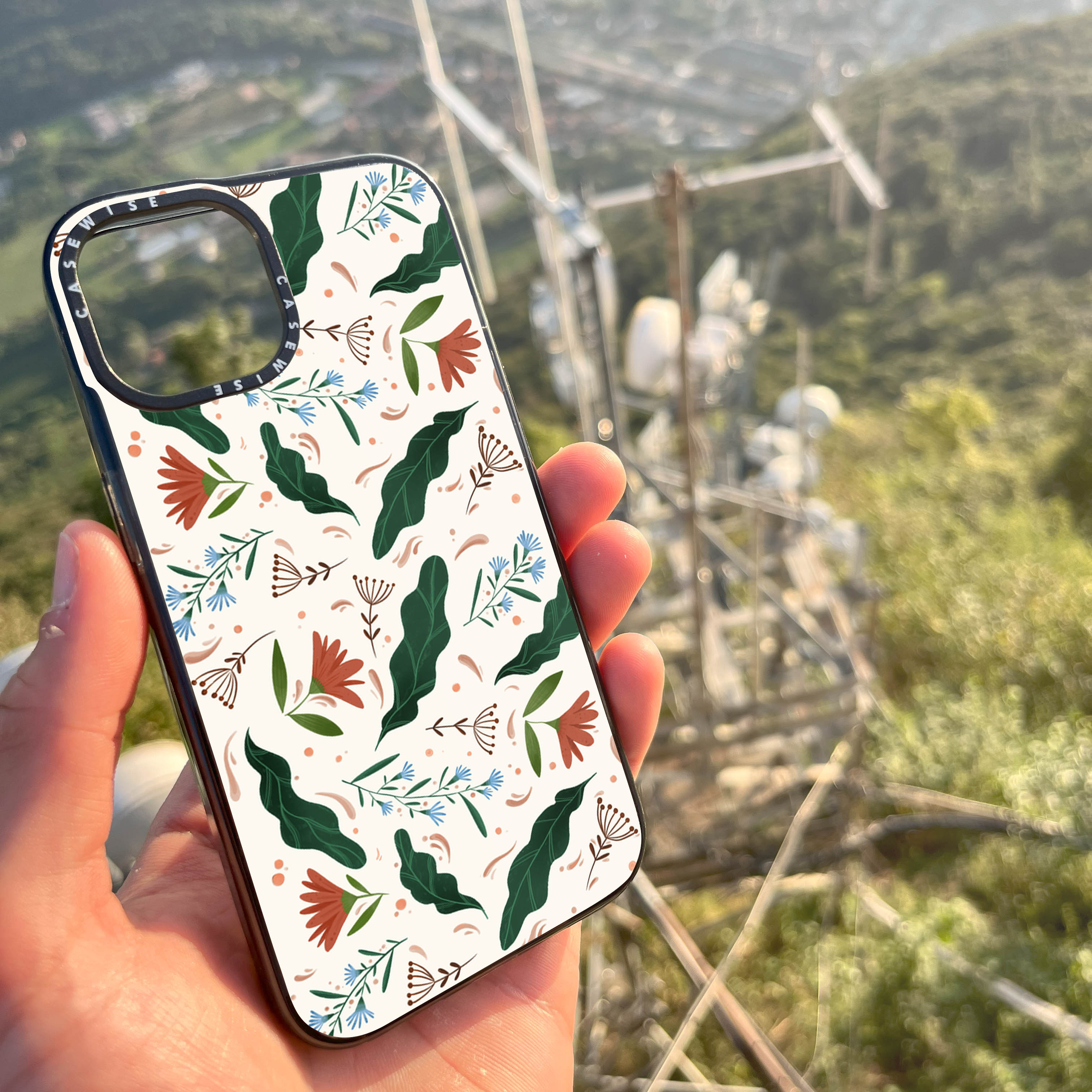 CASEWISE CASEWISE