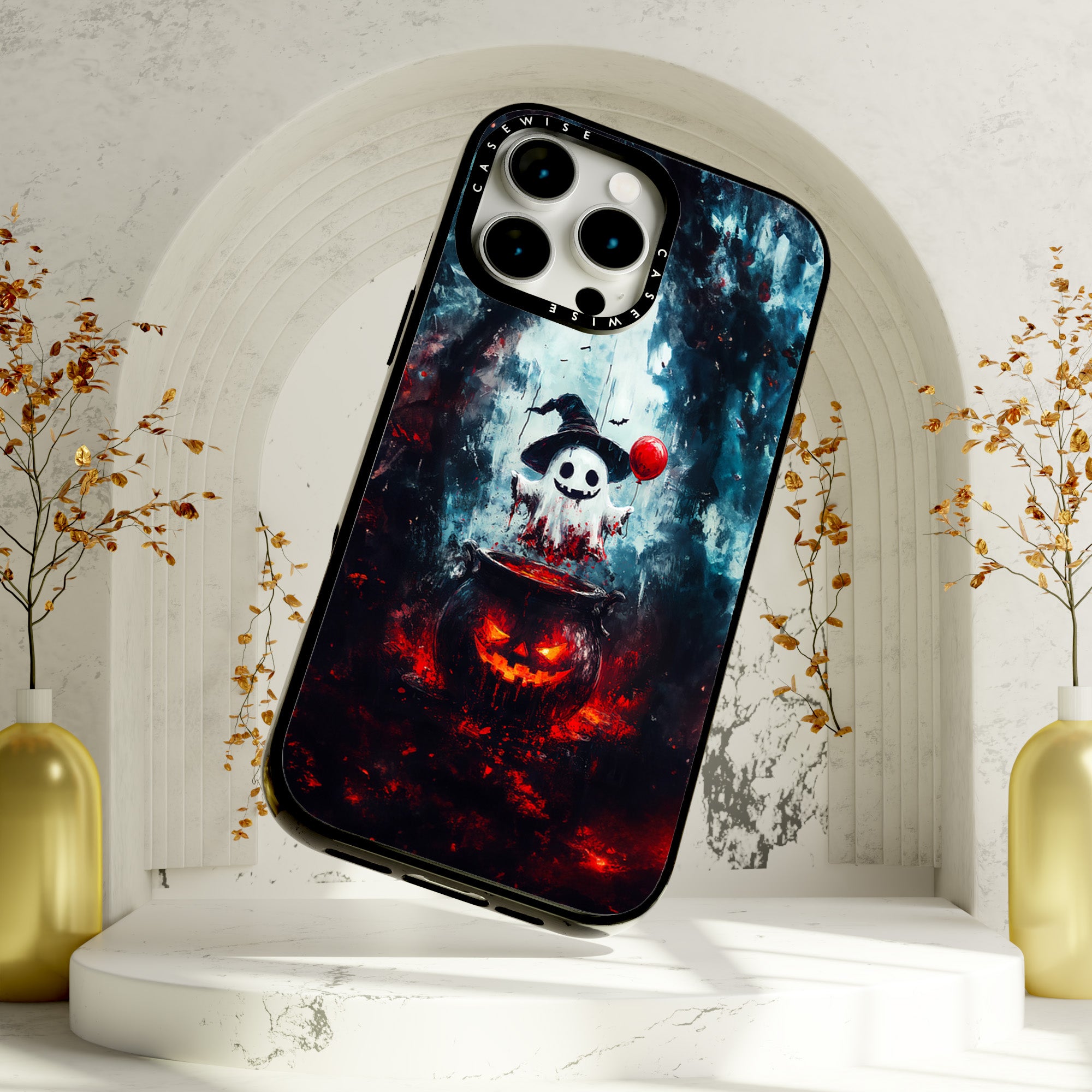 CASEWISE
CASEWISE