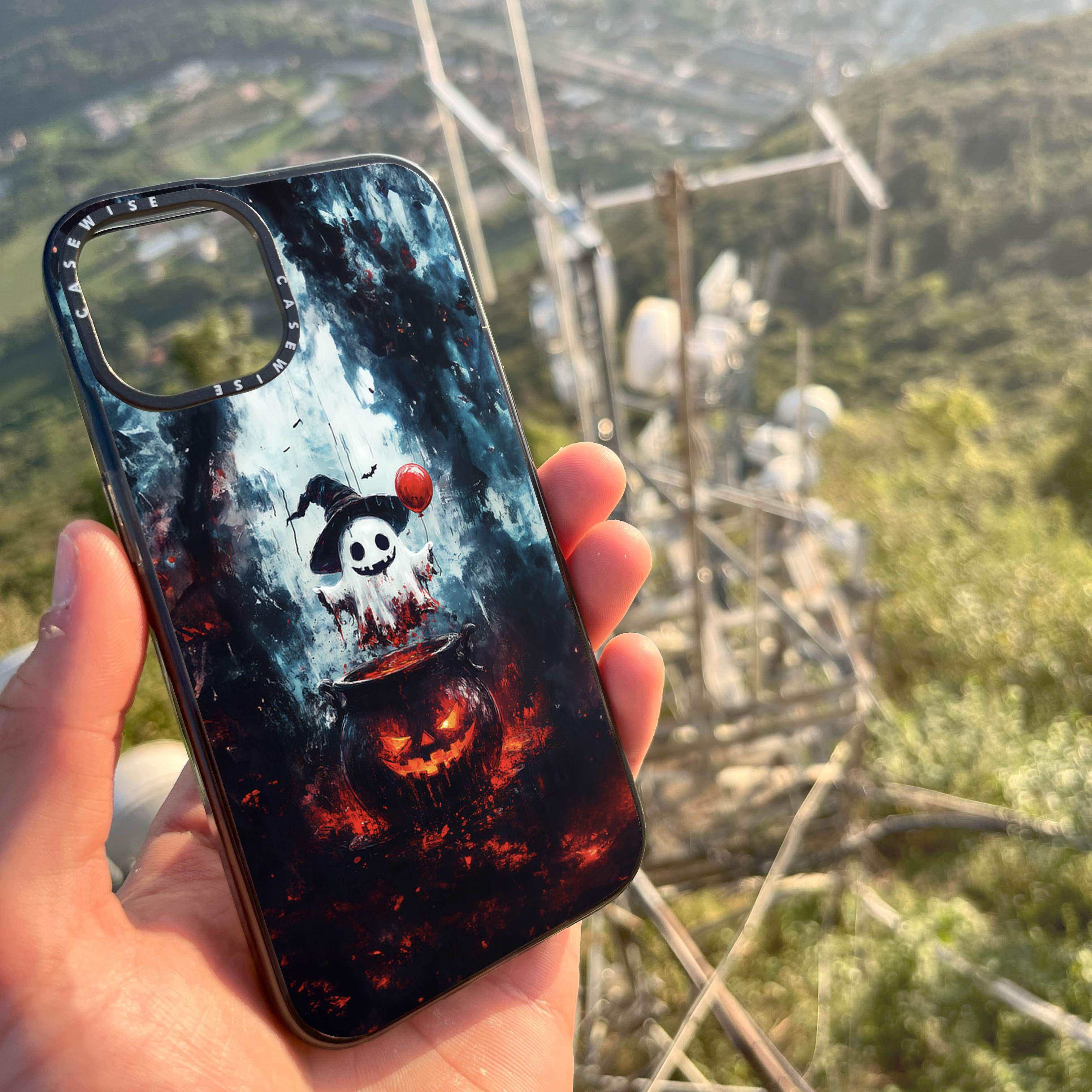 CASEWISE CASEWISE