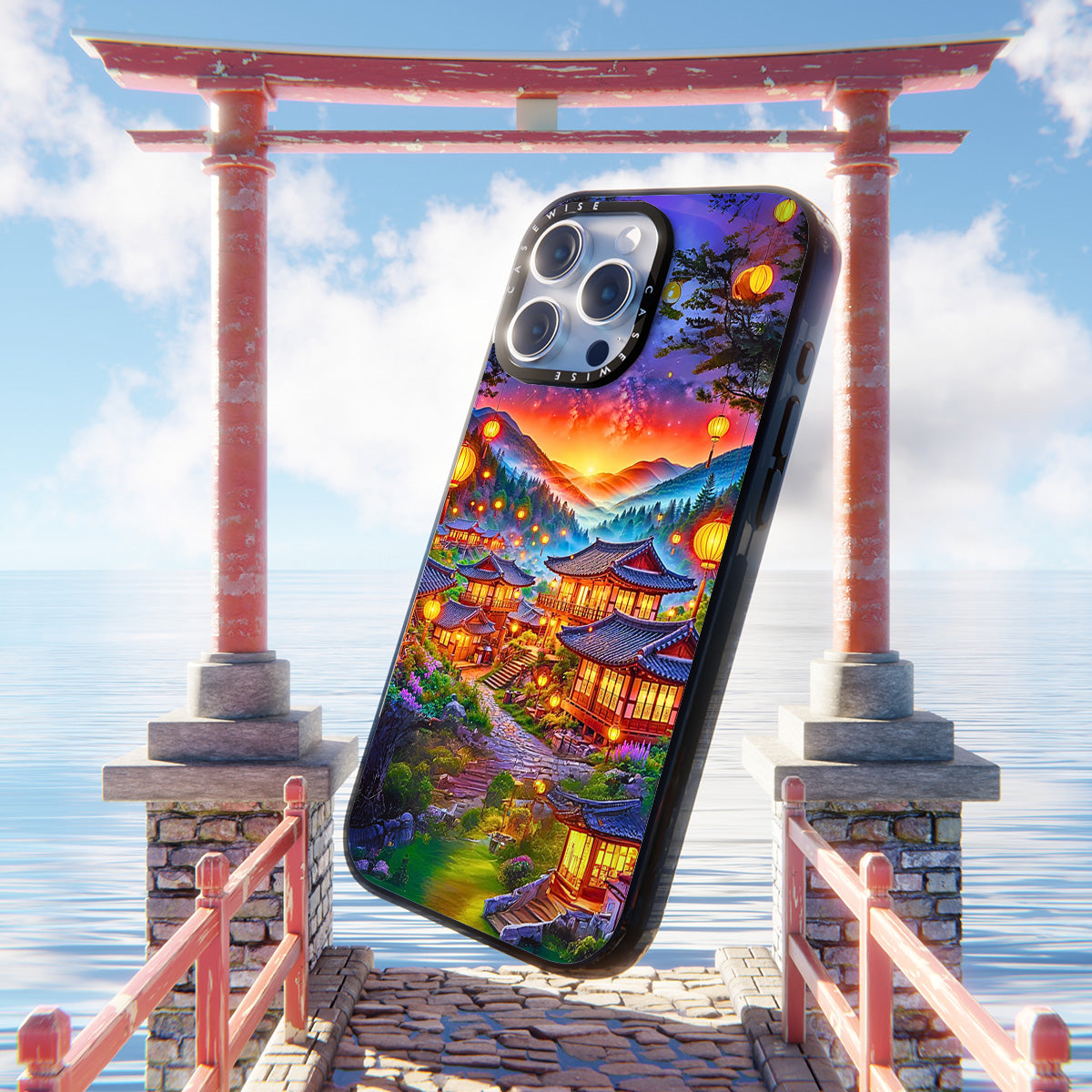 CASEWISE
CASEWISE