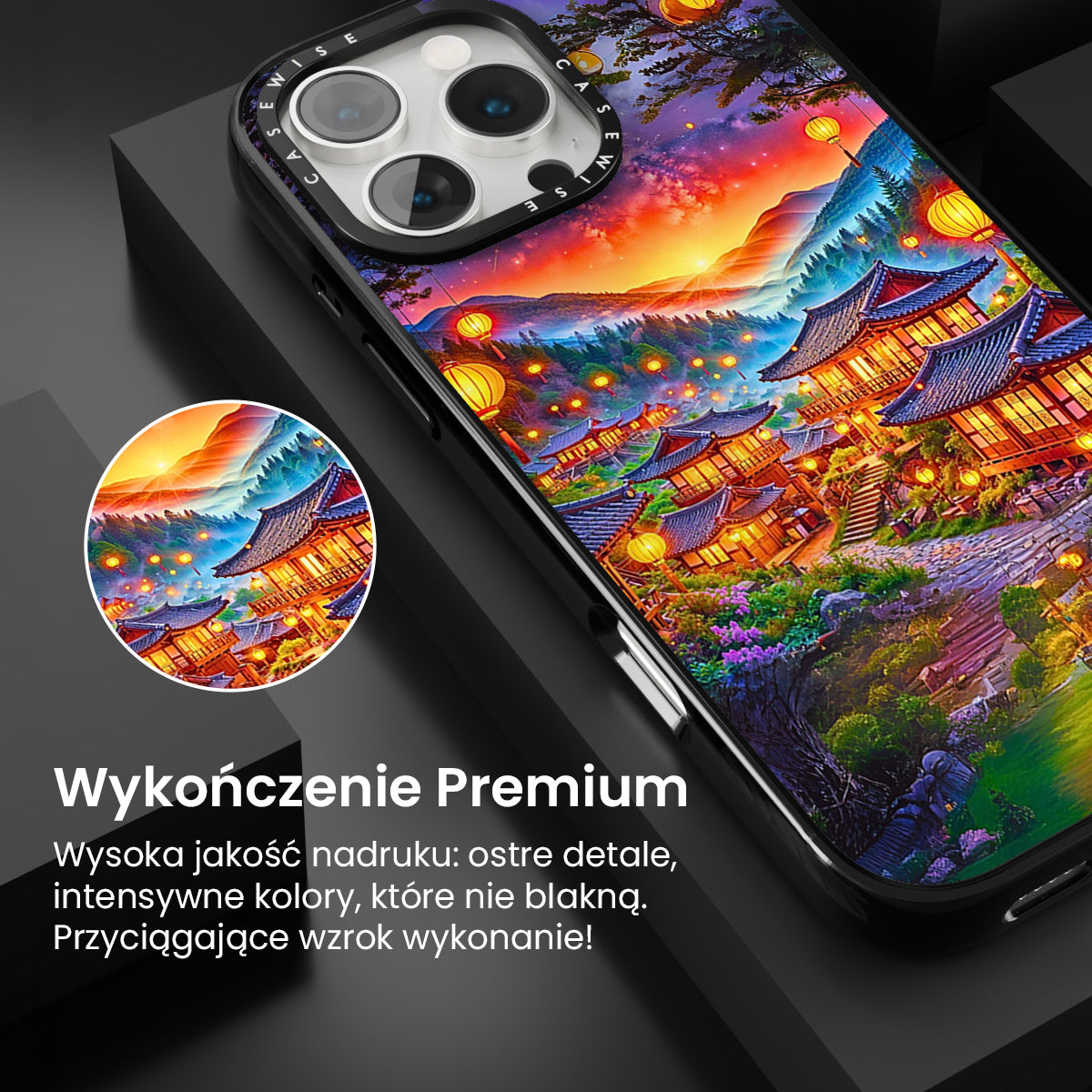 CASEWISE CASEWISE

Wykończenie Premium

Wysoka jakość nadruku: ostre detale, intensywne kolory, które nie blakną. Przyciągające wzrok wykonanie!