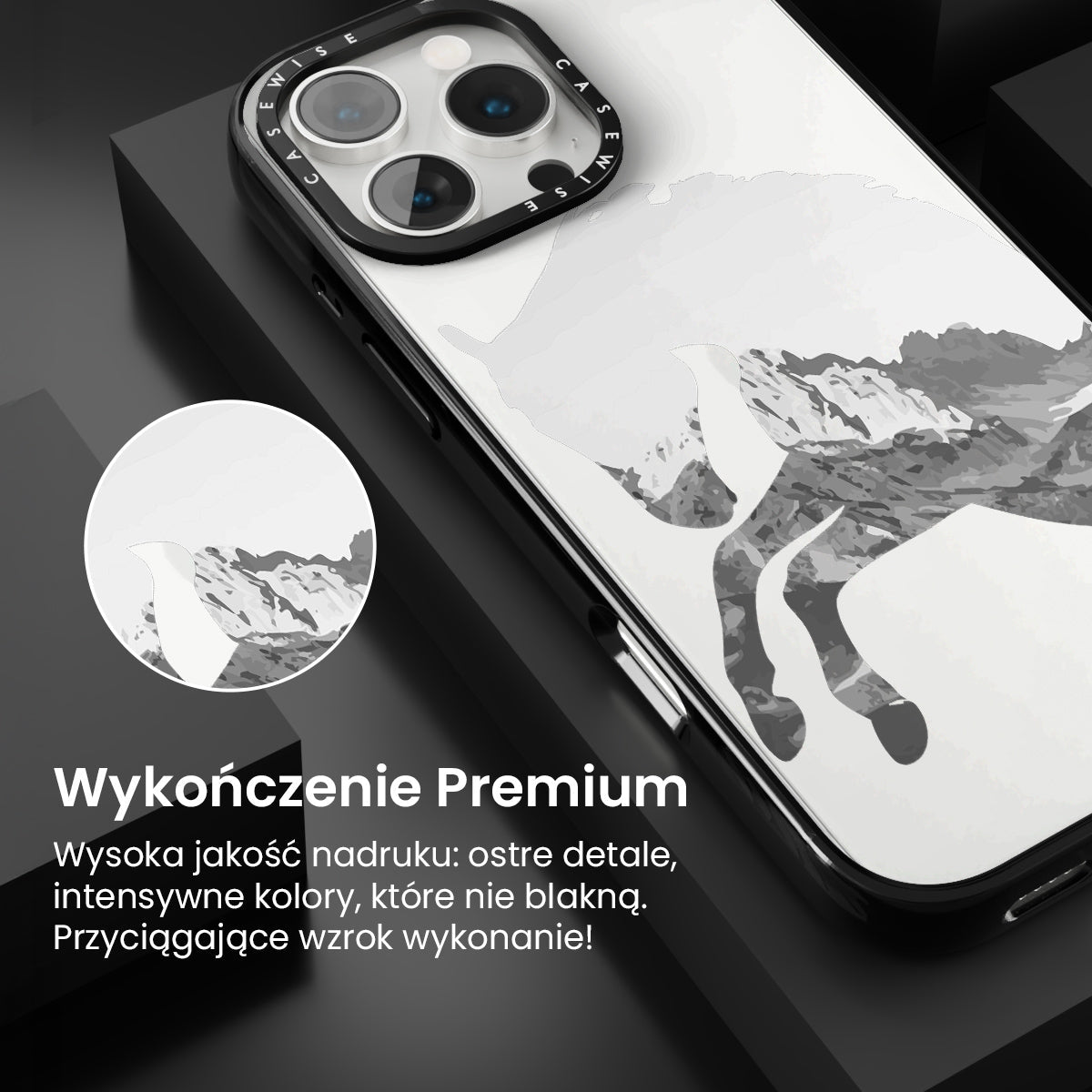 CASEWISE CASEWISE

Wykończenie Premium

Wysoka jakość nadruku: ostre detale, intensywne kolory, które nie blakną. Przyciągające wzrok wykonanie!