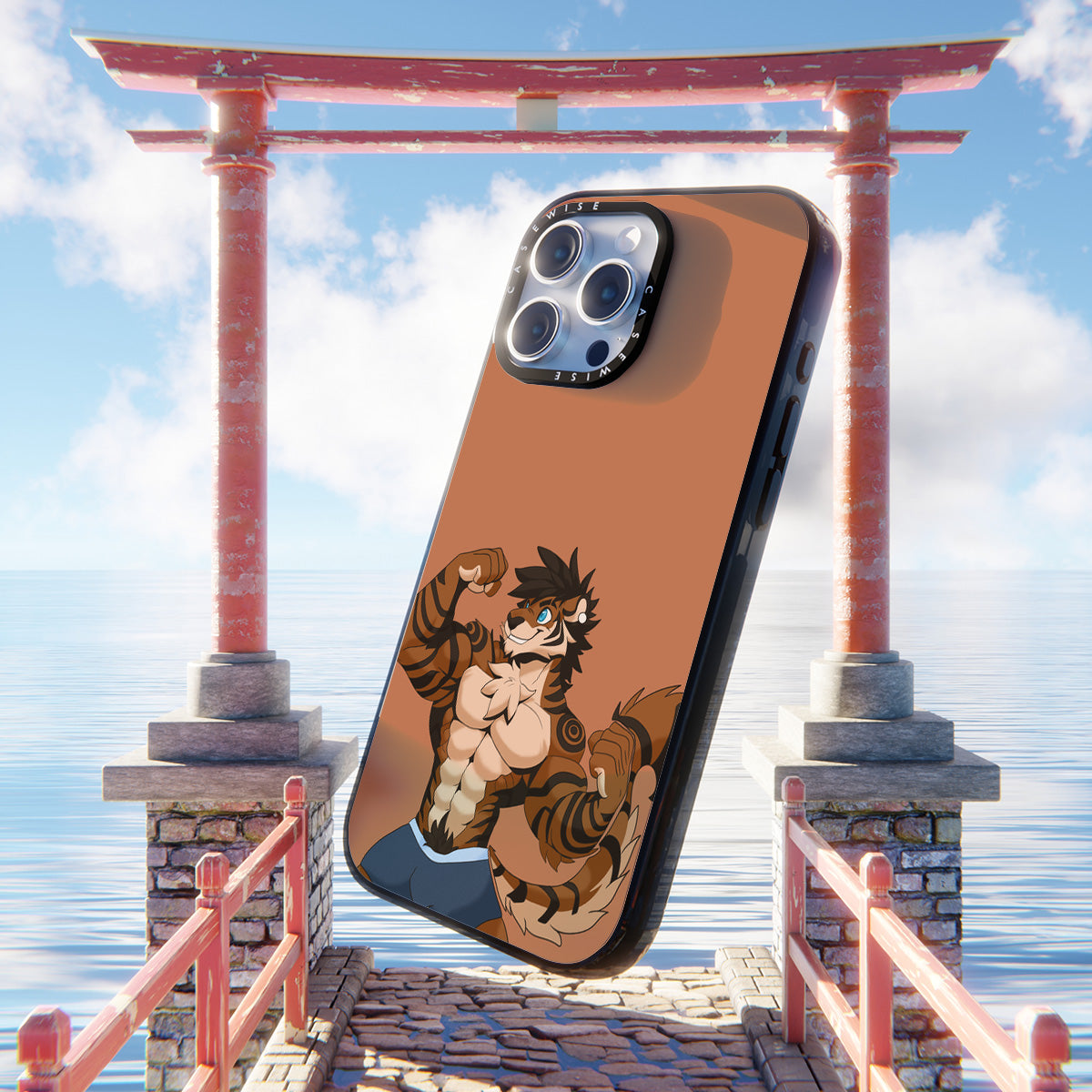 CASEWISE CASEWISE