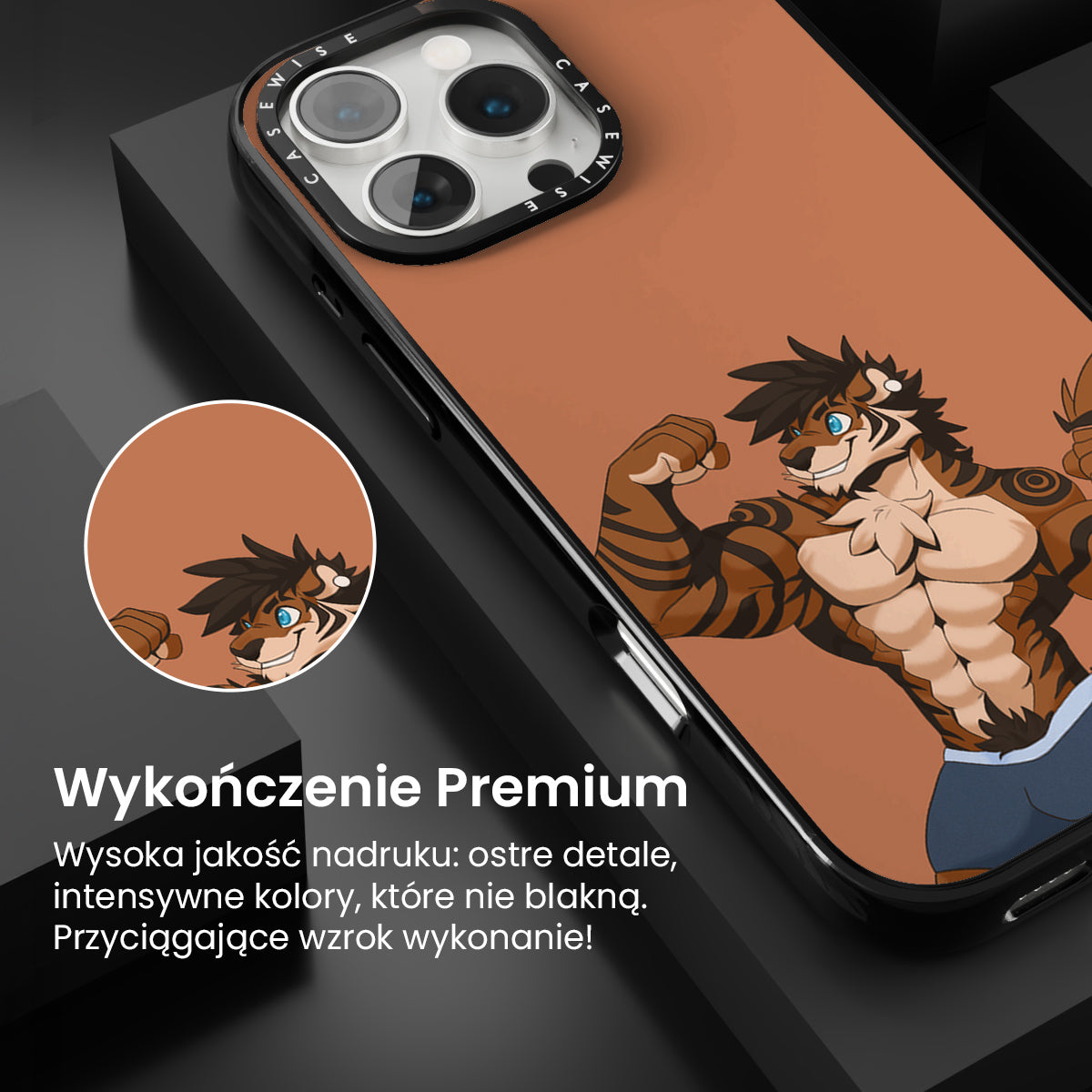 CASEWISE CASEWISE

Wykończenie Premium

Wysoka jakość nadruku: ostre detale, intensywne kolory, które nie blakną. Przyciągające wzrok wykonanie!