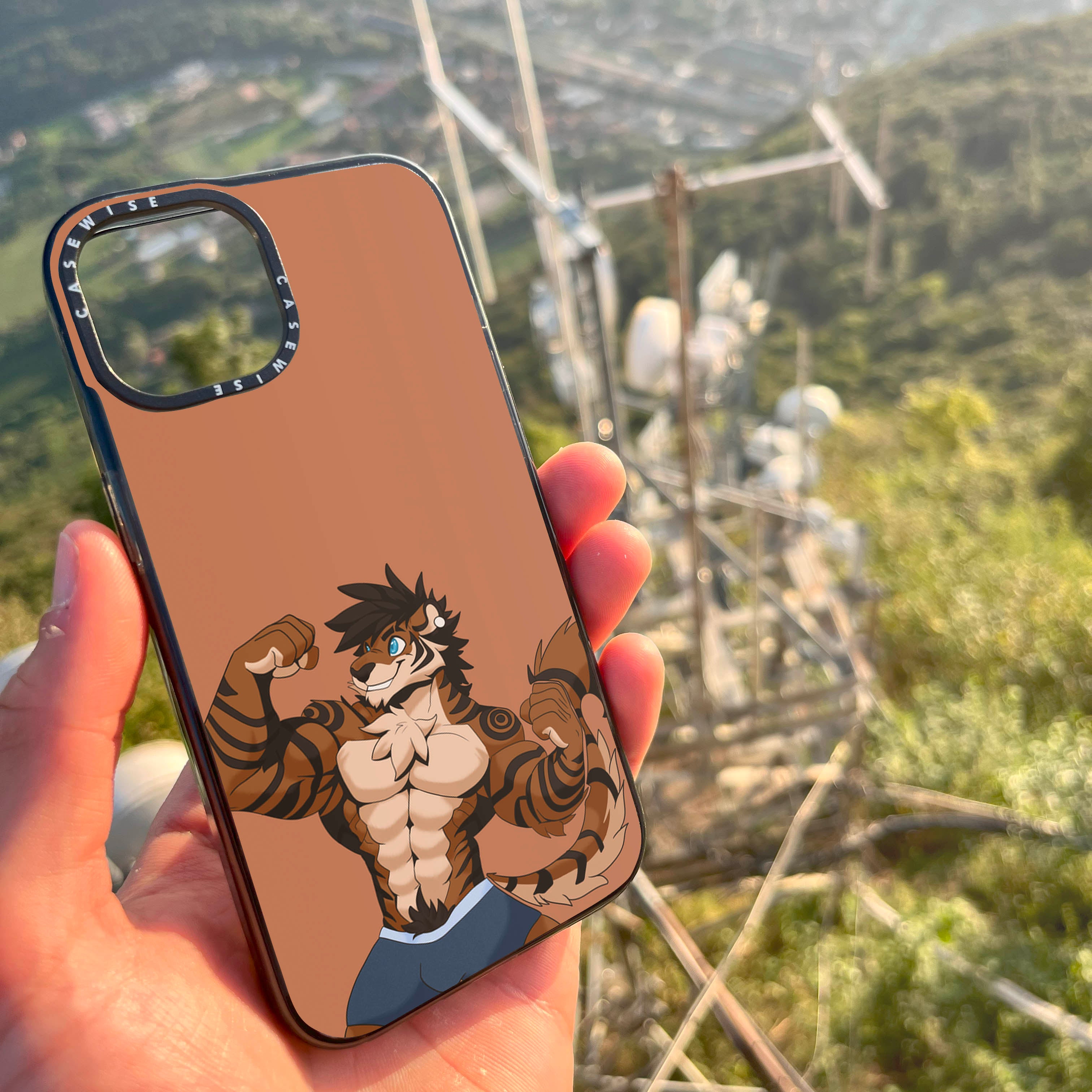 CASEWISE CASEWISE