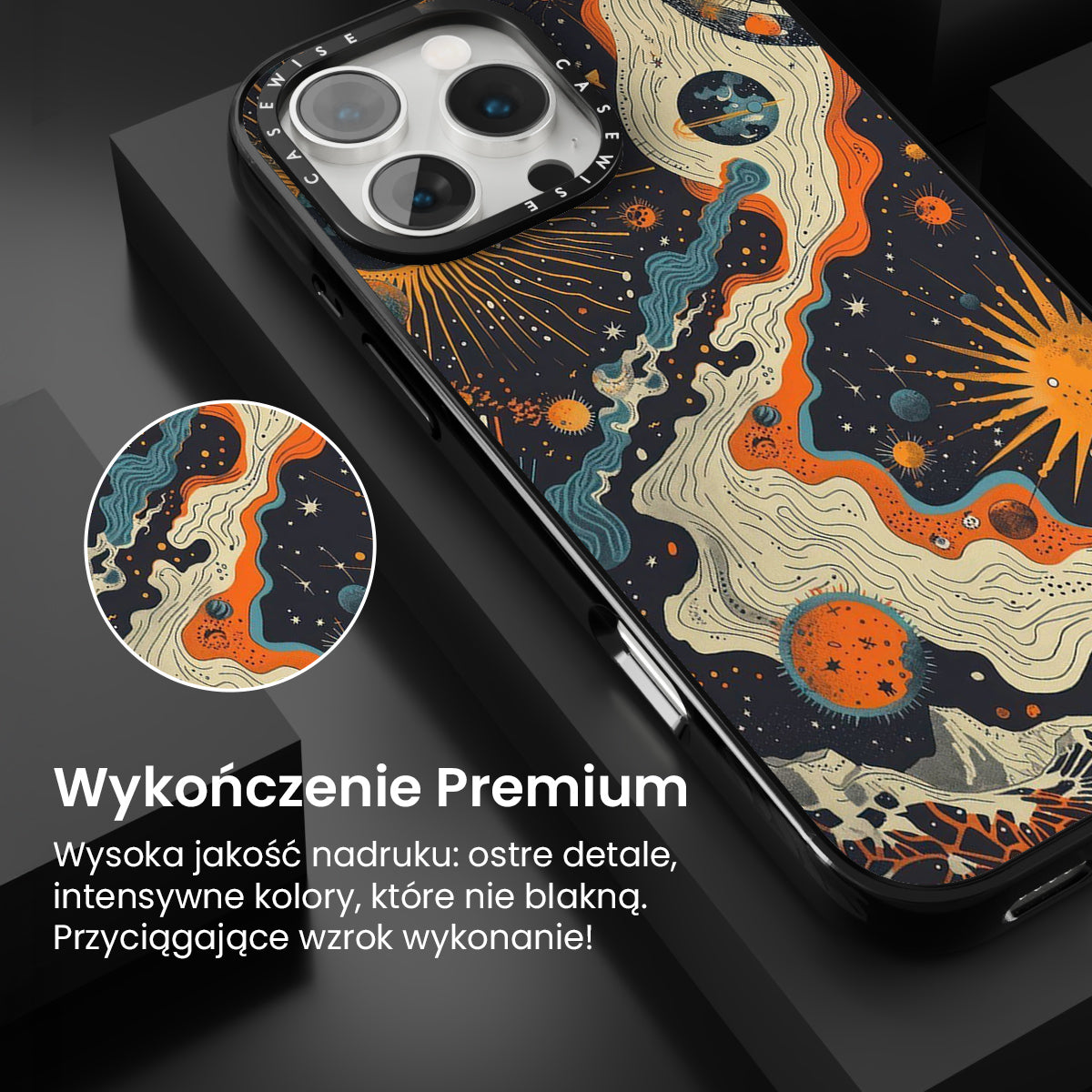 CASEWISE CASEWISE

Wykończenie Premium

Wysoka jakość nadruku: ostre detale, intensywne kolory, które nie blakną. Przyciągające wzrok wykonanie!