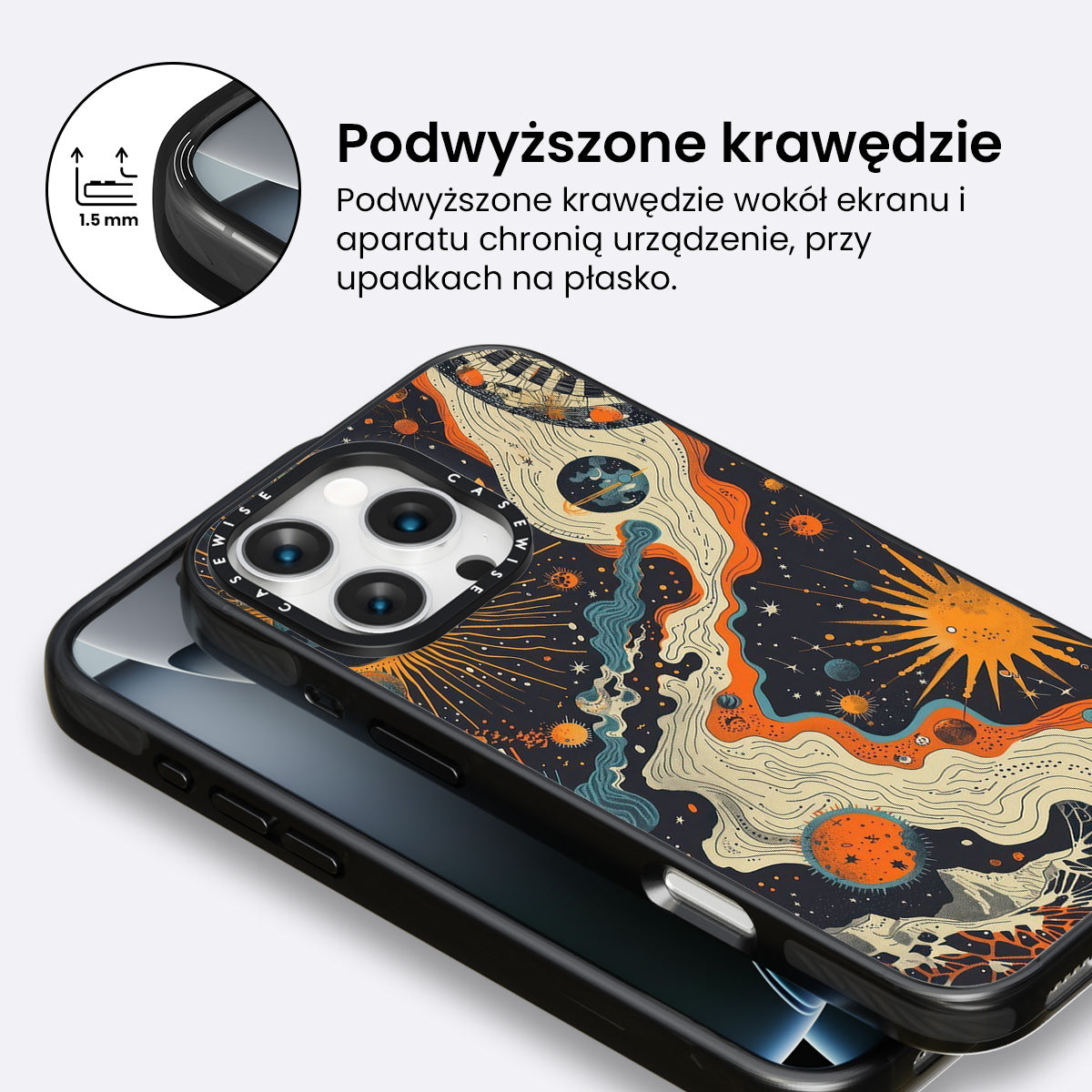 1.5 mm

Podwyższone krawędzie

Podwyższone krawędzie wokół ekranu i aparatu chronią urządzenie, przy upadkach na płasko.

CASEWISE CASEWISE