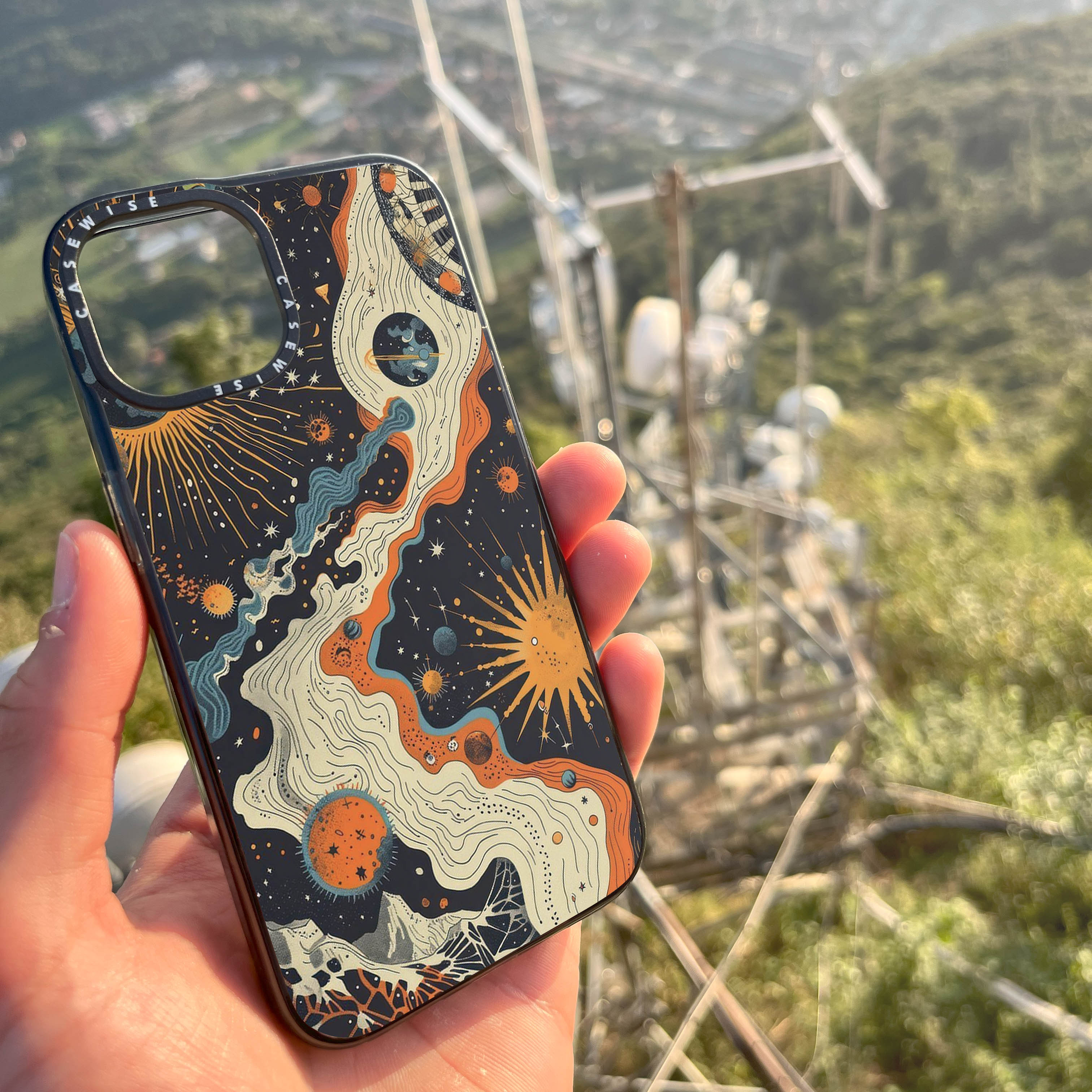 CASEWISE CASEWISE