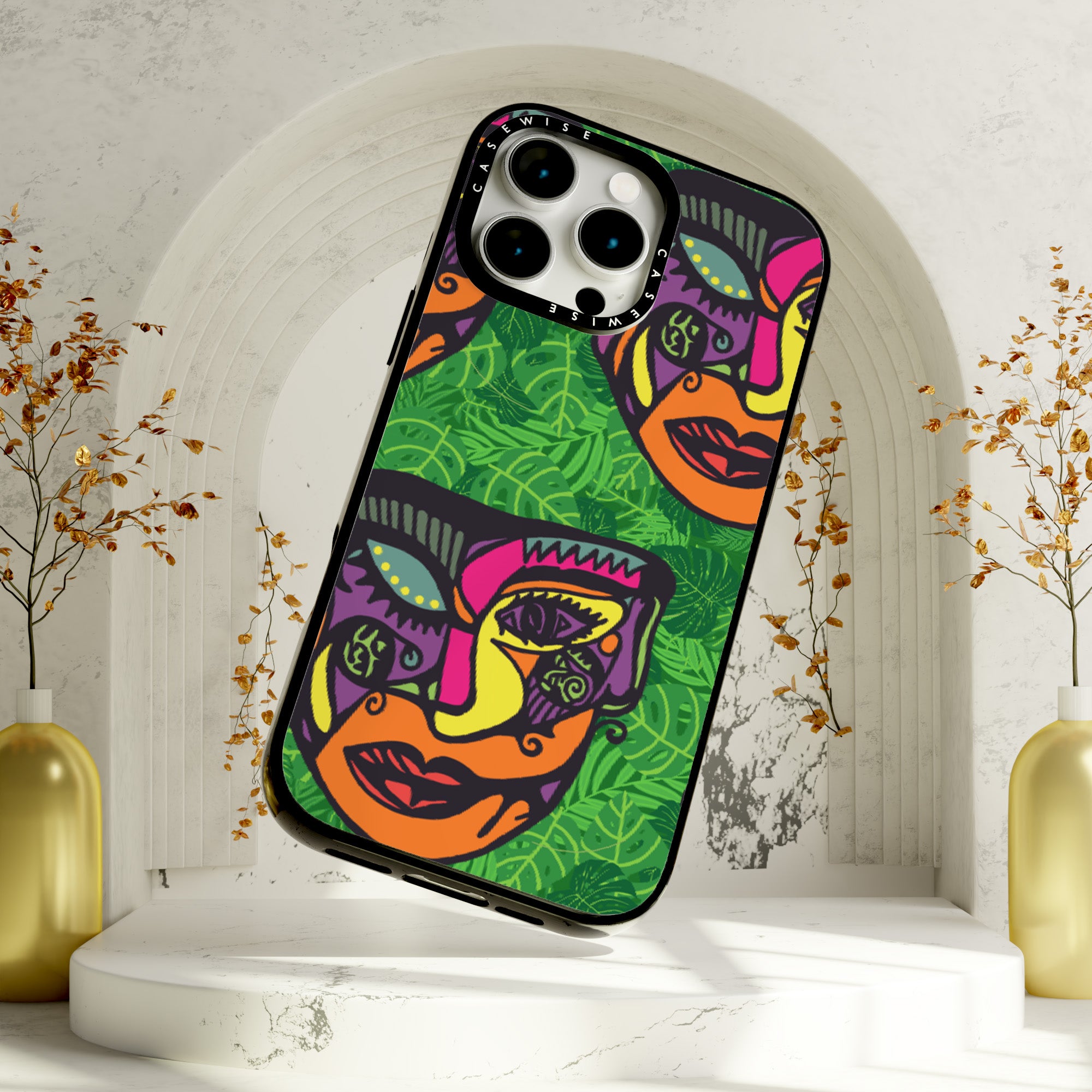 CASEWISE CASEWISE