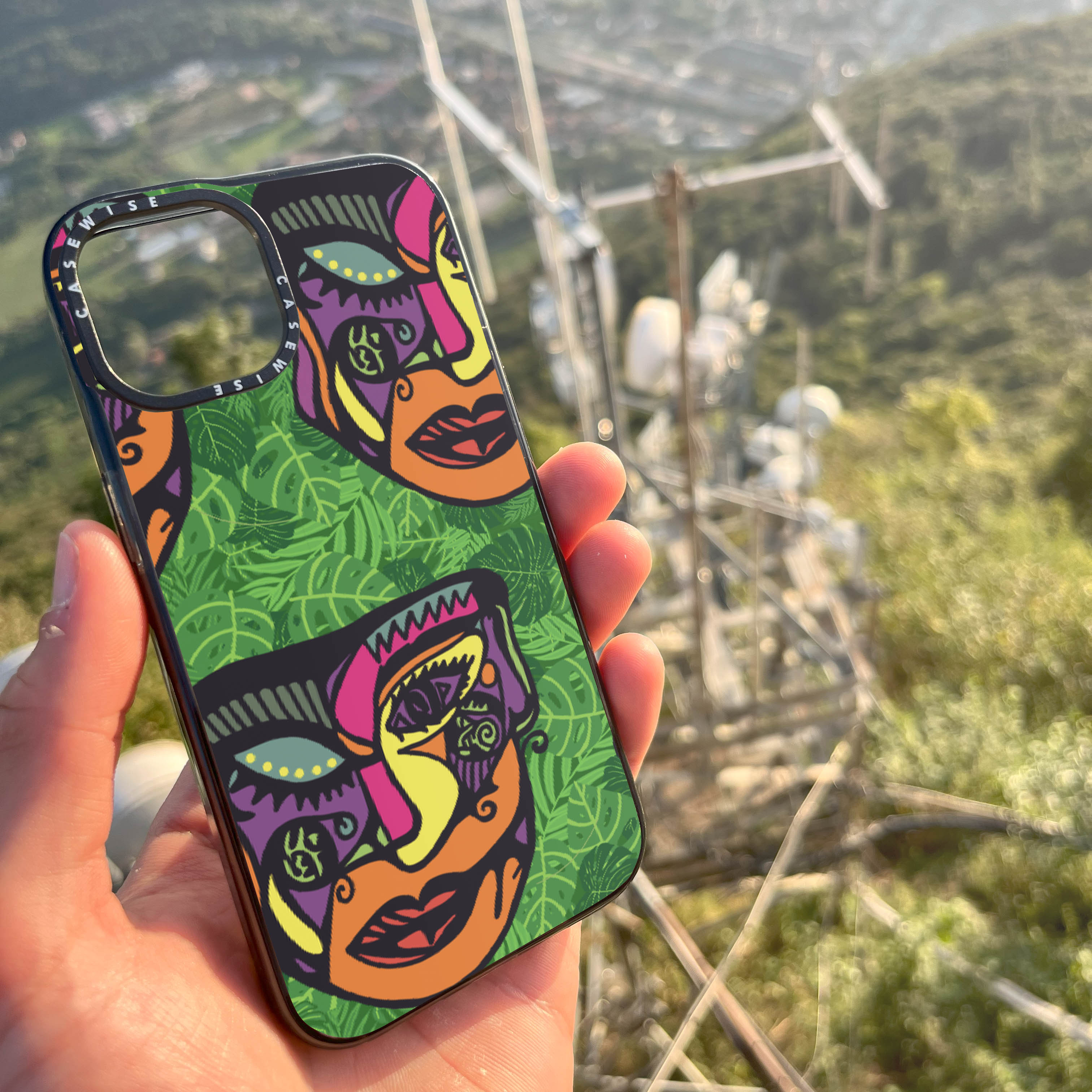 CASEWISE
CASEWISE