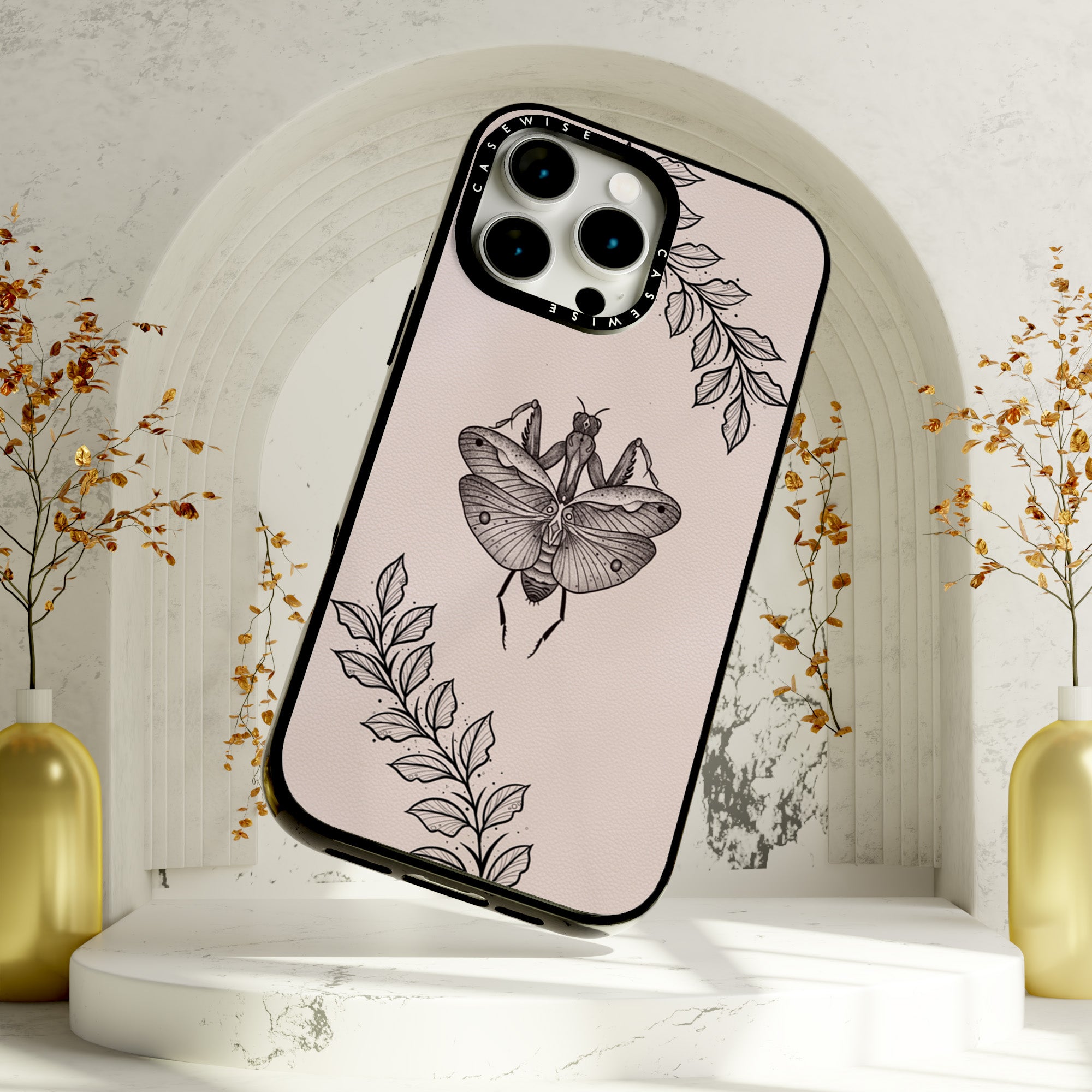 CASEWISE CASEWISE