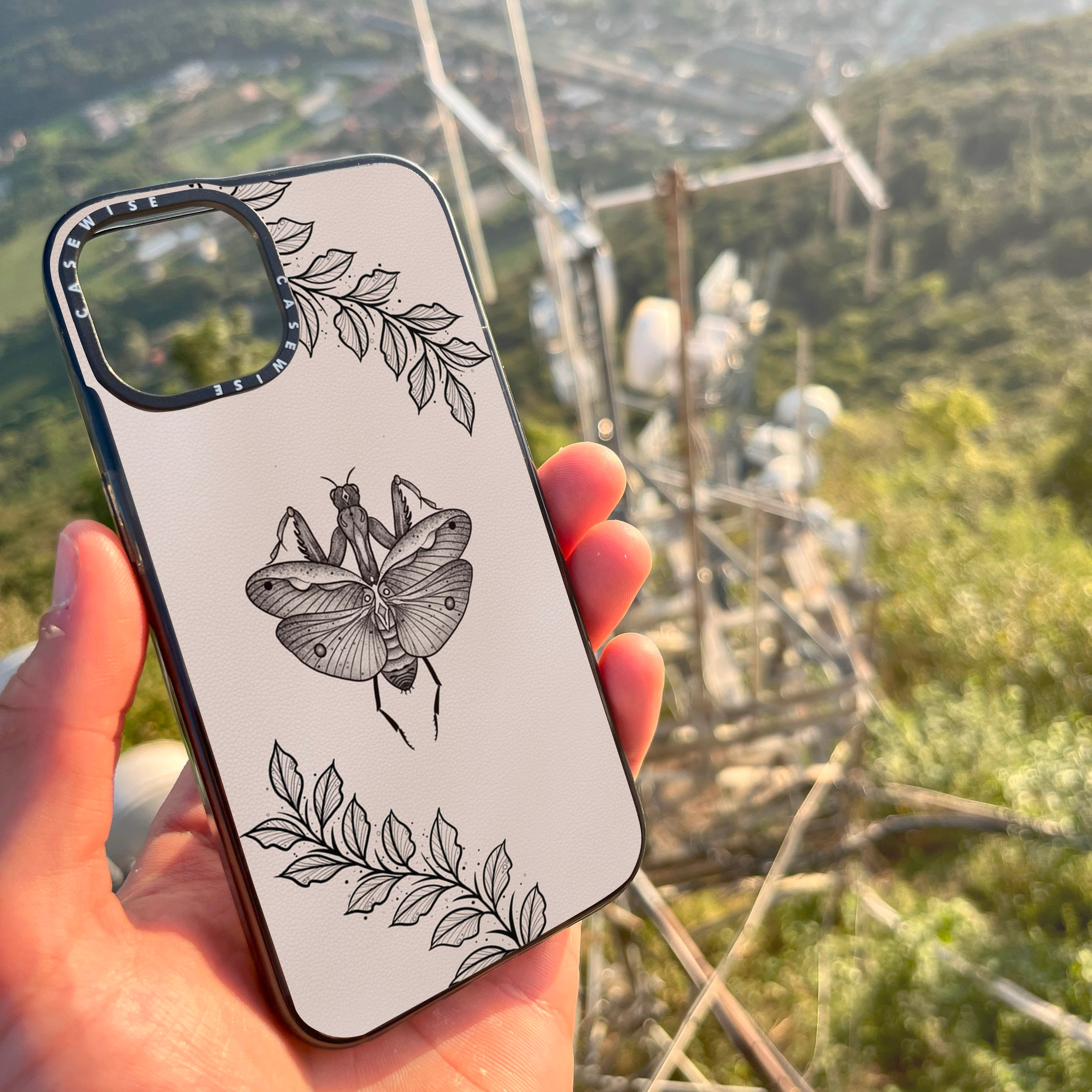 CASEWISE CASEWISE