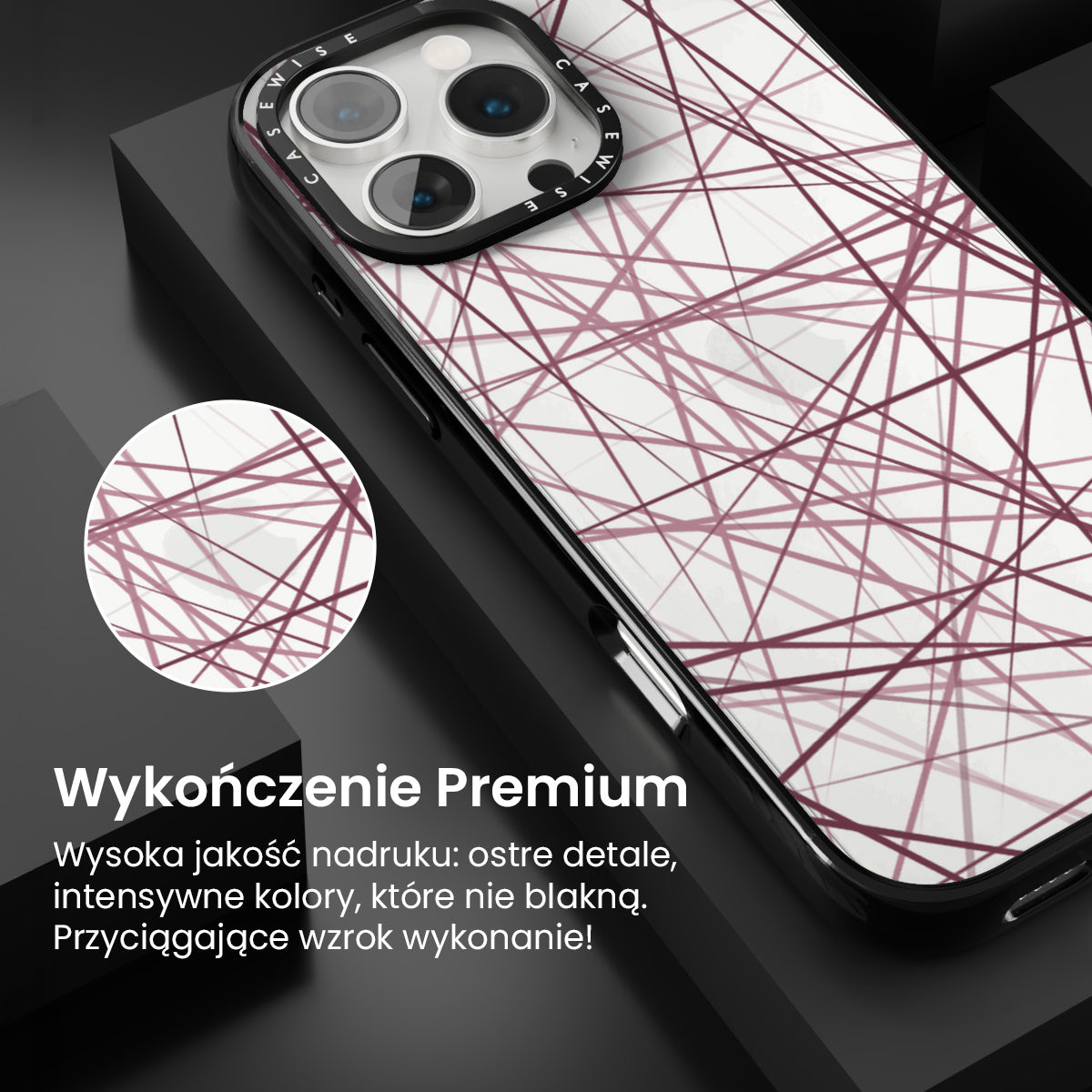 CASEWISE CASEWISE

Wykończenie Premium

Wysoka jakość nadruku: ostre detale, intensywne kolory, które nie blakną. Przyciągające wzrok wykonanie!