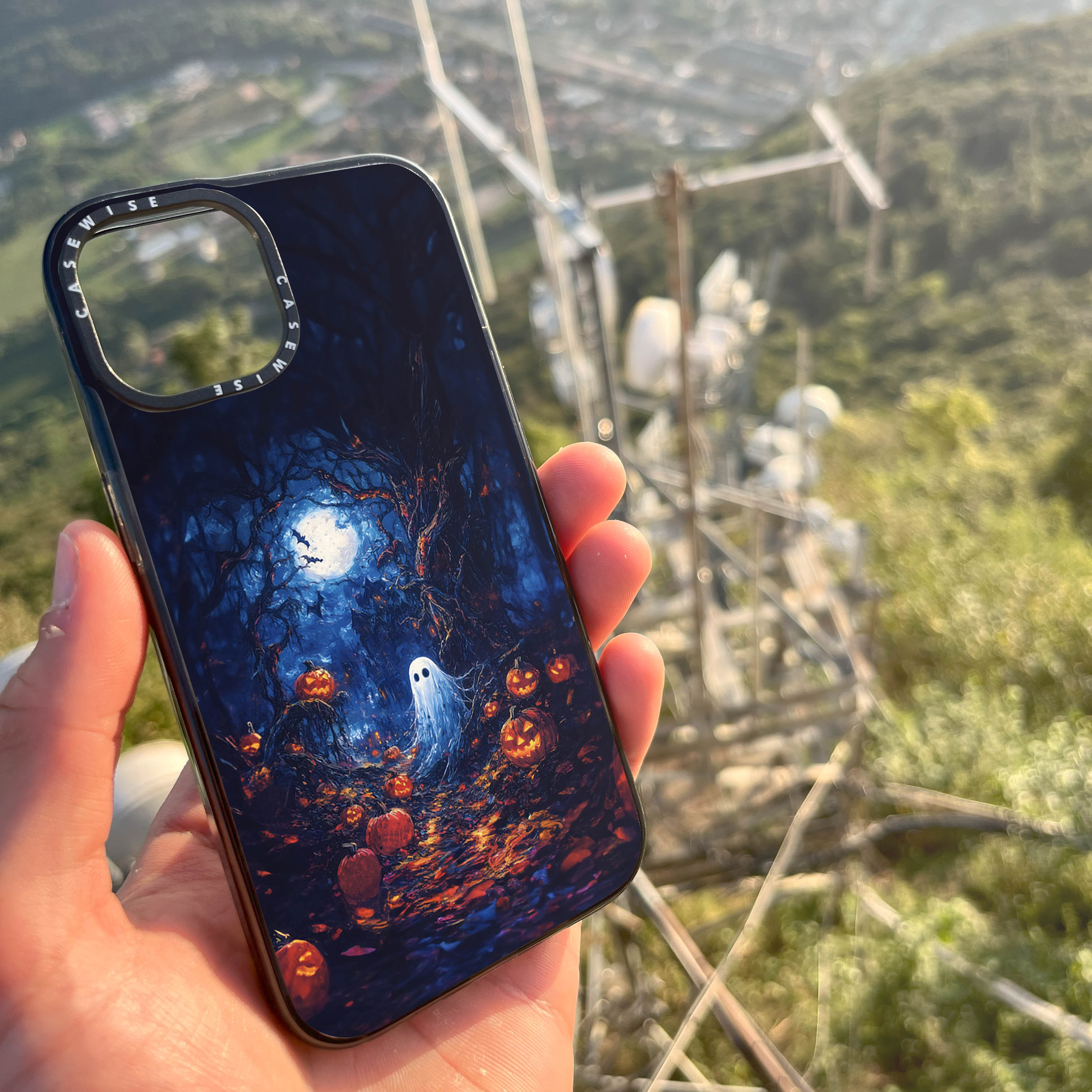 CASEWISE CASEWISE