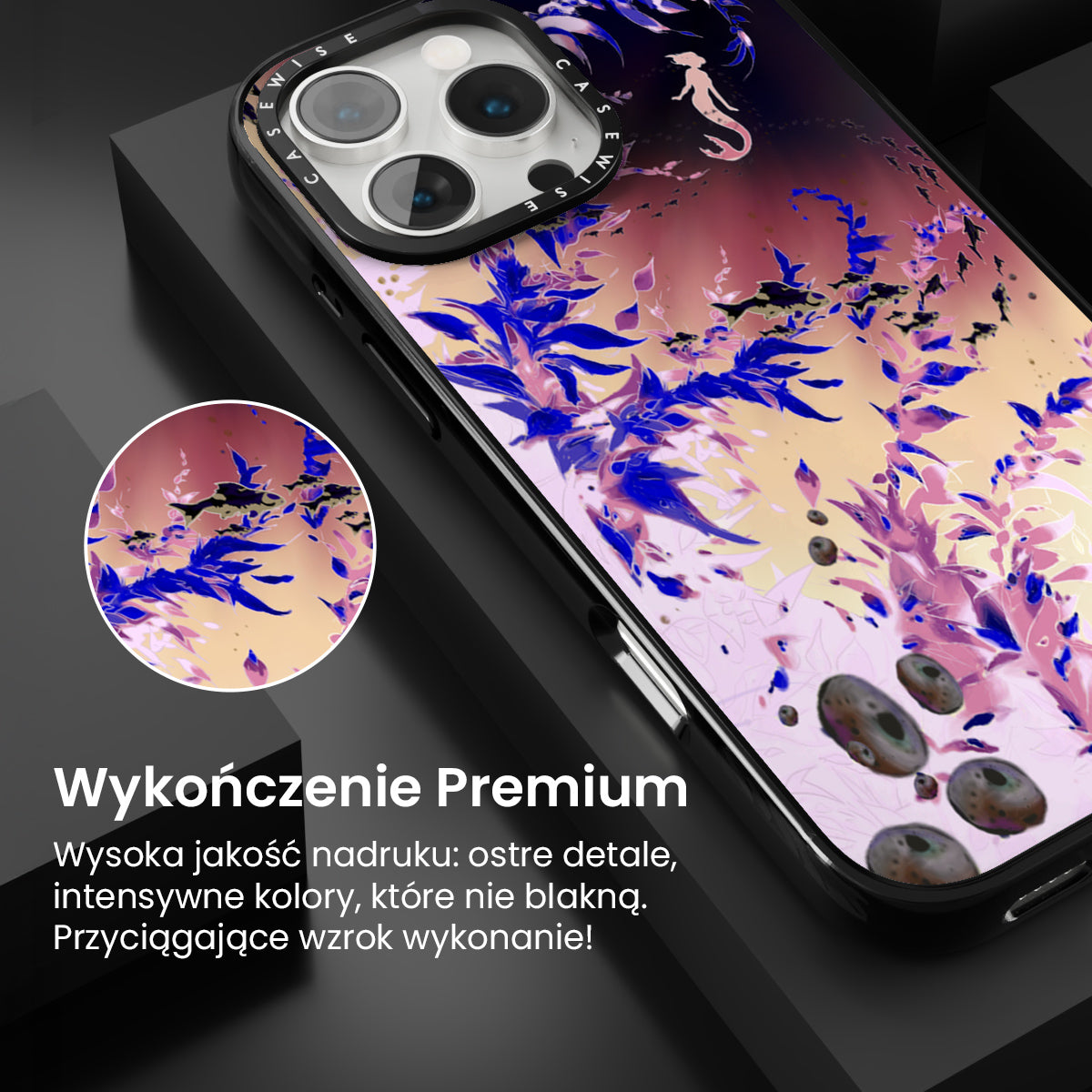 CASEWISE CASEWISE

Wykończenie Premium

Wysoka jakość nadruku: ostre detale, intensywne kolory, które nie blakną. Przyciągające wzrok wykonanie!