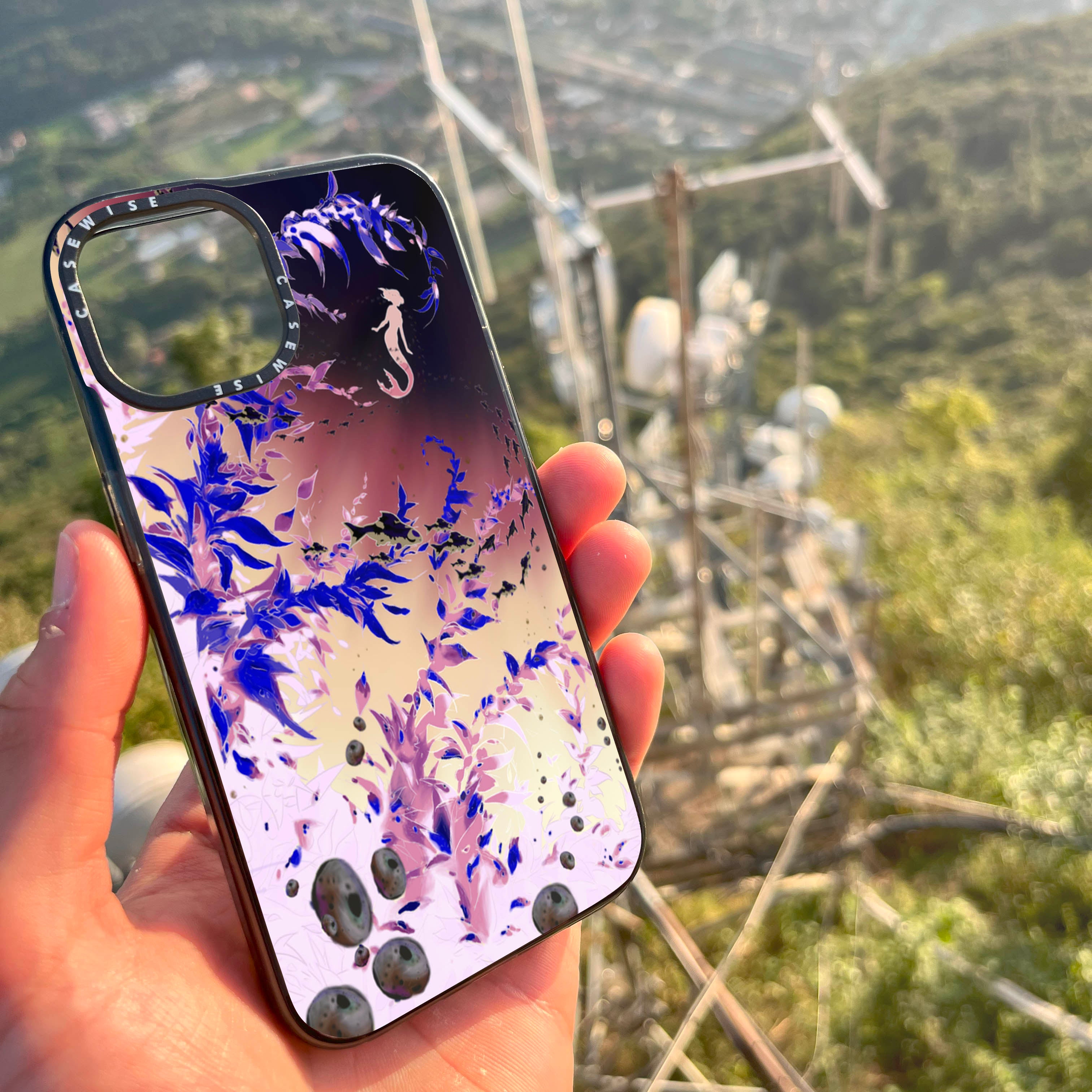 CASEWISE CASEWISE