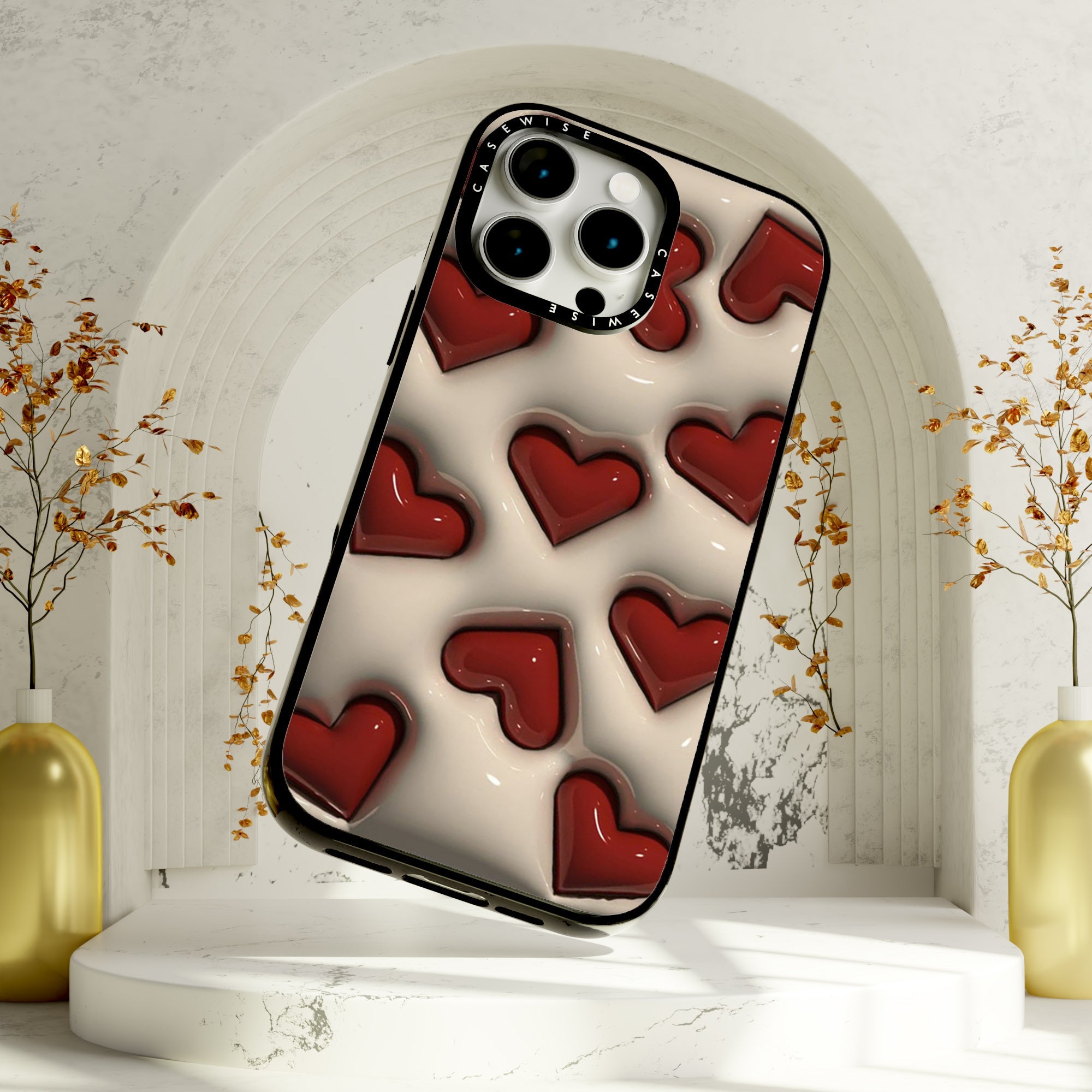 CASEWISE CASEWISE