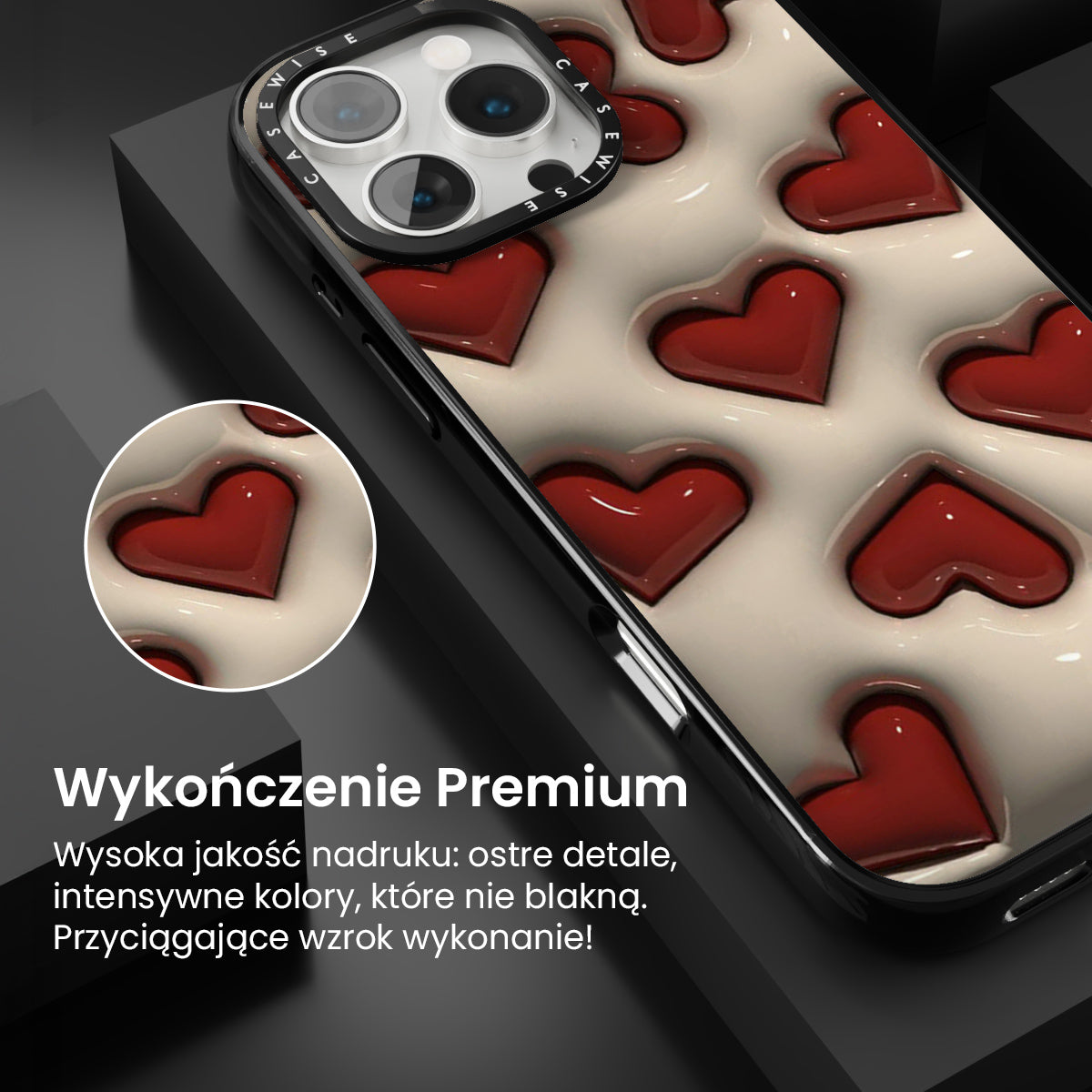 CASEWISE CASEWISE

Wykończenie Premium

Wysoka jakość nadruku: ostre detale, intensywne kolory, które nie blakną. Przyciągające wzrok wykonanie!