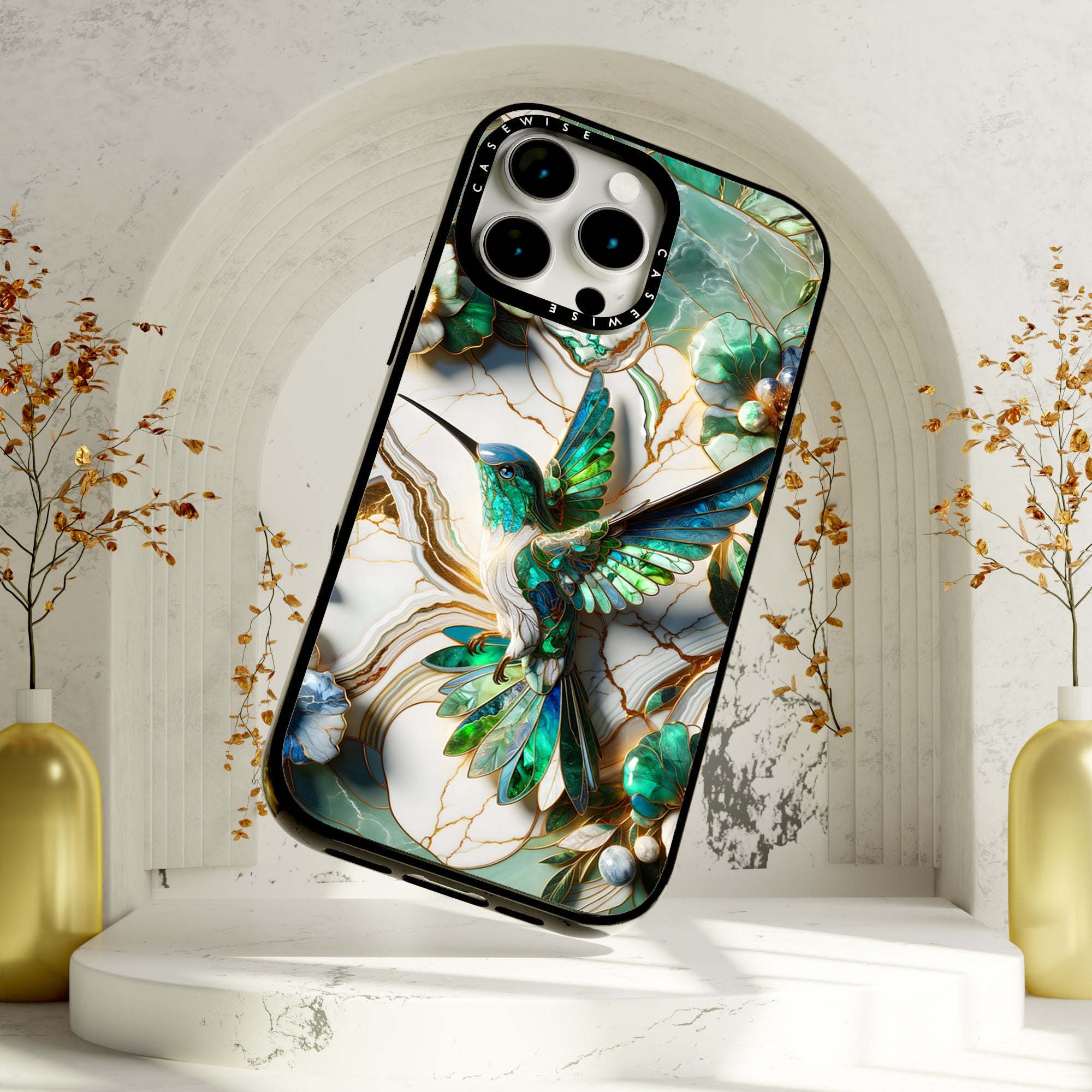 CASEWISE CASEWISE