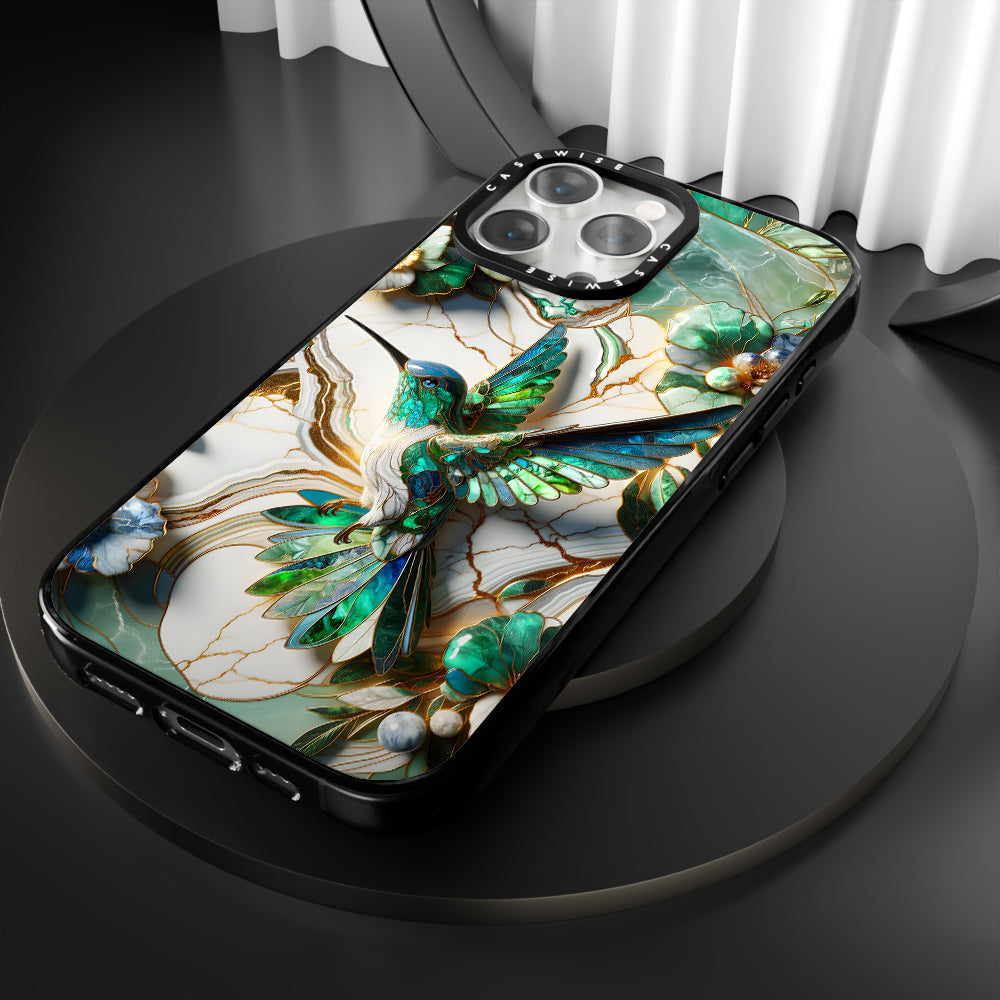 CASEWISE
CASEWISE