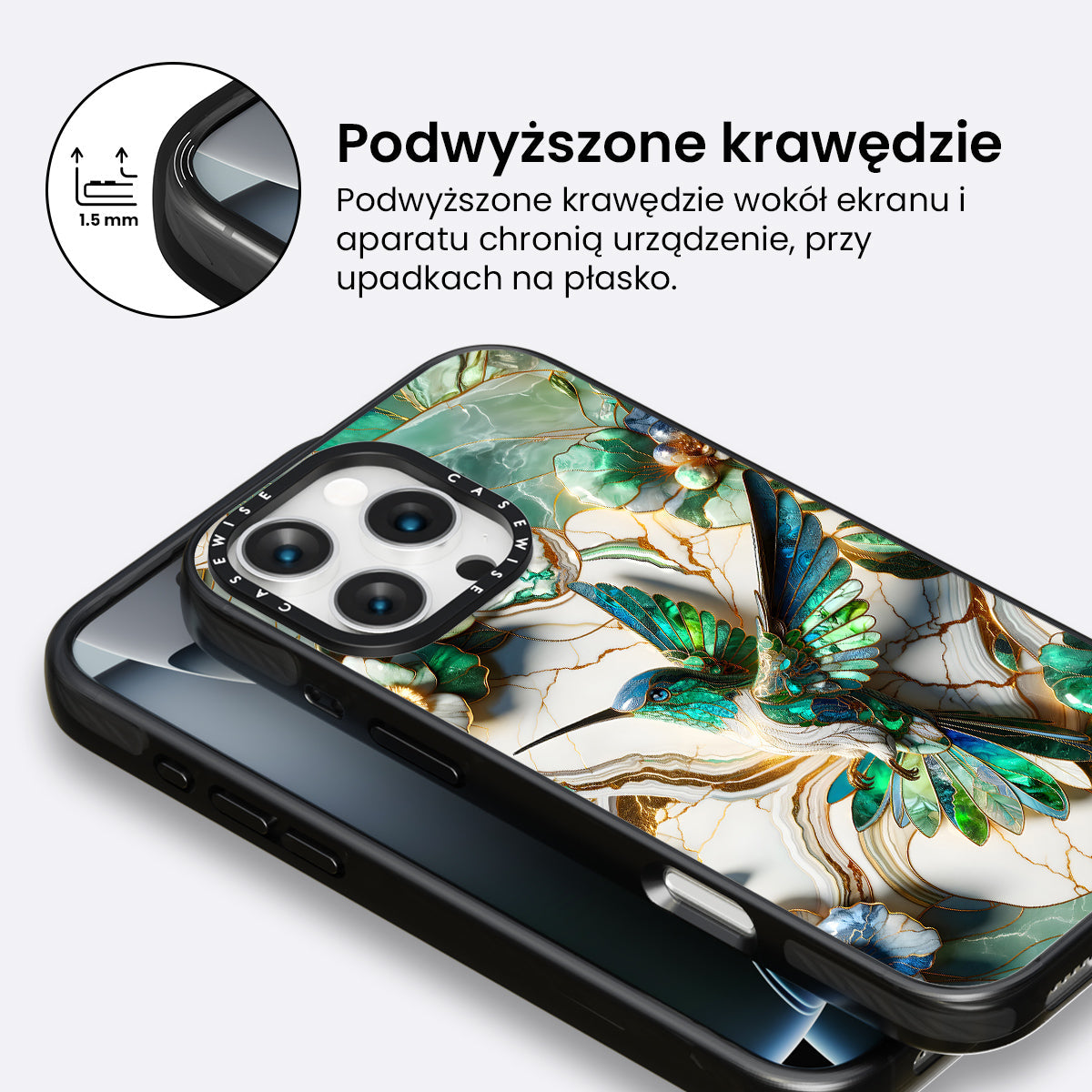 1.5 mm

Podwyższone krawędzie

Podwyższone krawędzie wokół ekranu i aparatu chronią urządzenie, przy upadkach na płasko.

CASEWISE CASEWISE