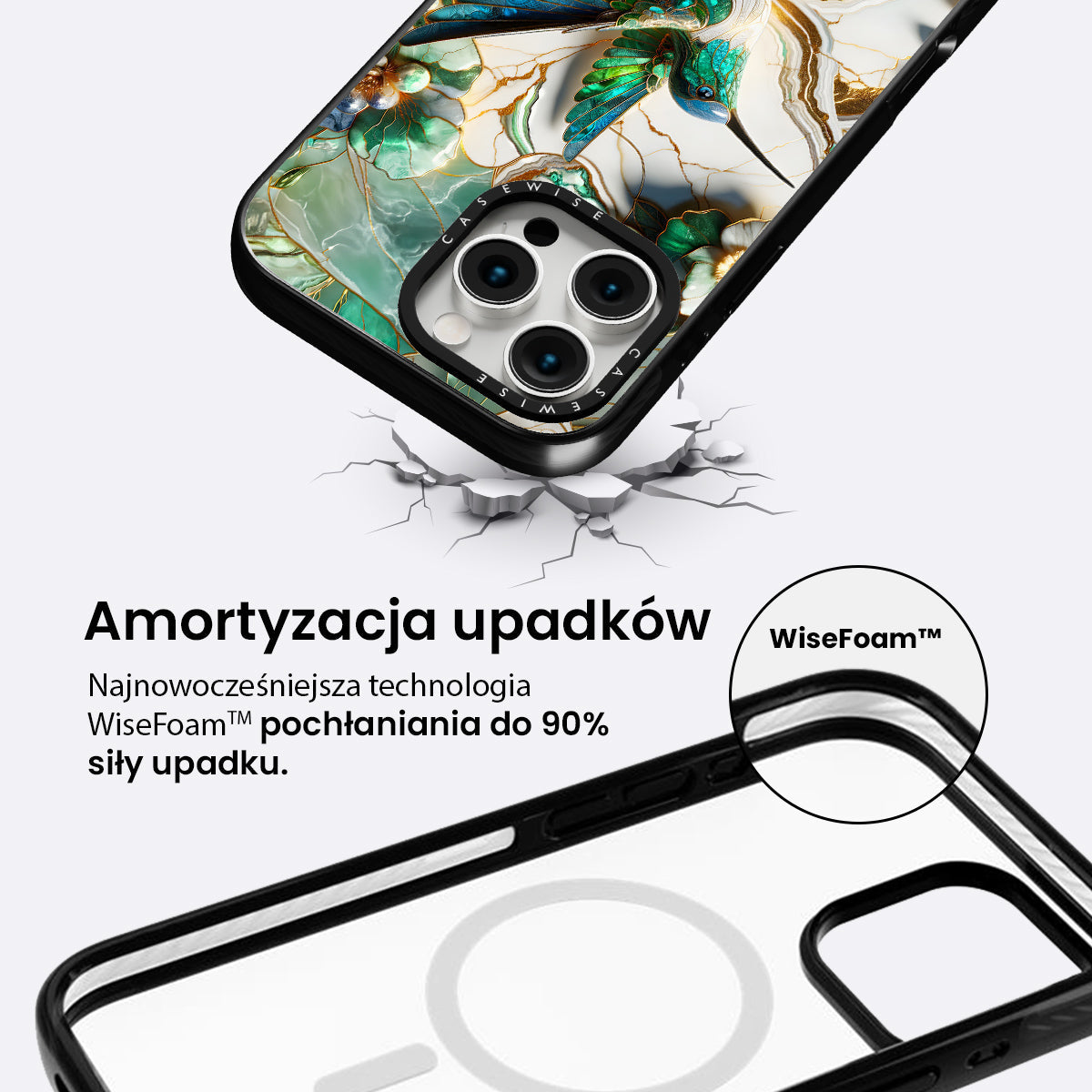 CASEWISE

CASEWISE

Amortyzacja upadków

Najnowocześniejsza technologia WiseFoam™ pochłaniania do 90% siły upadku.

WiseFoam™