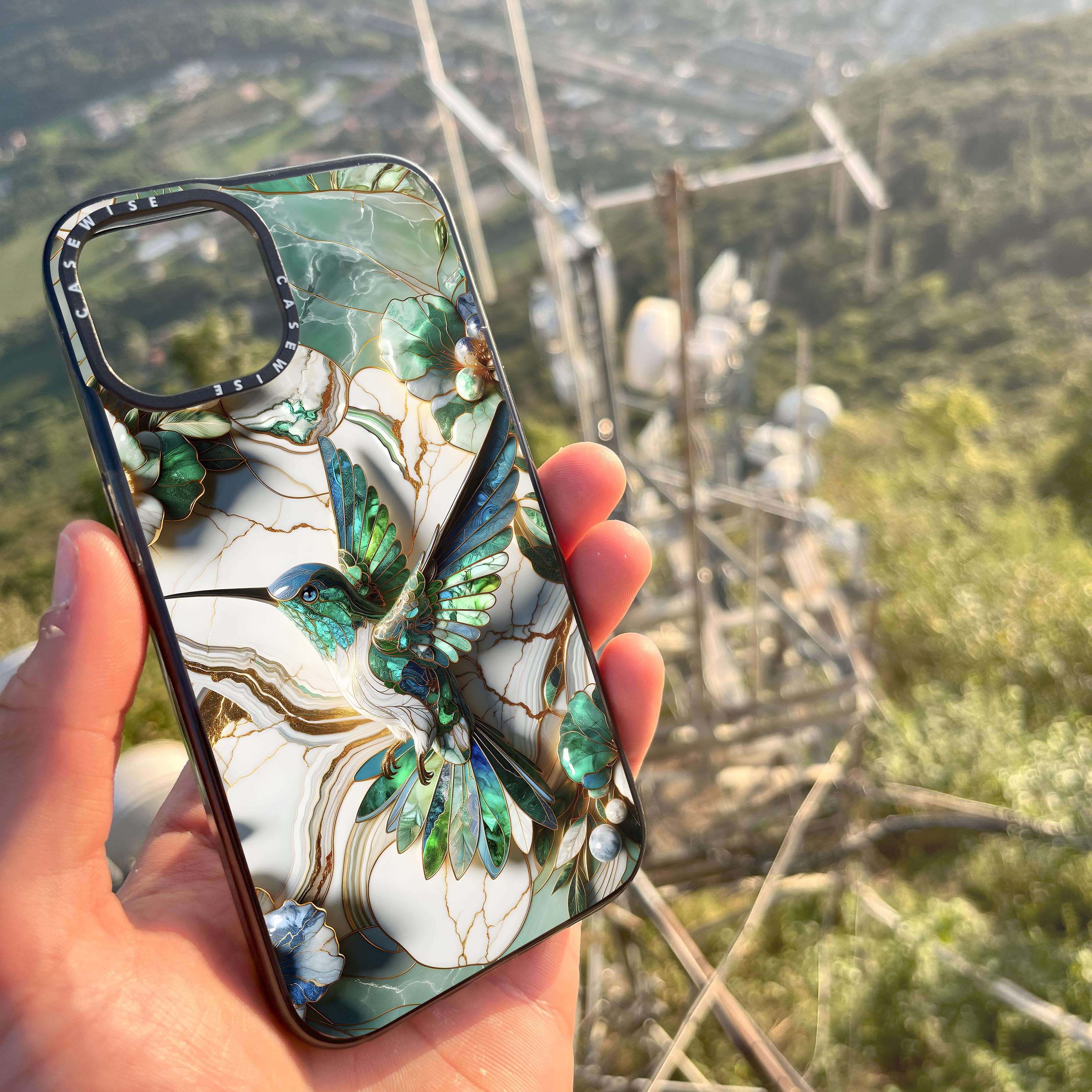 CASEWISE CASEWISE