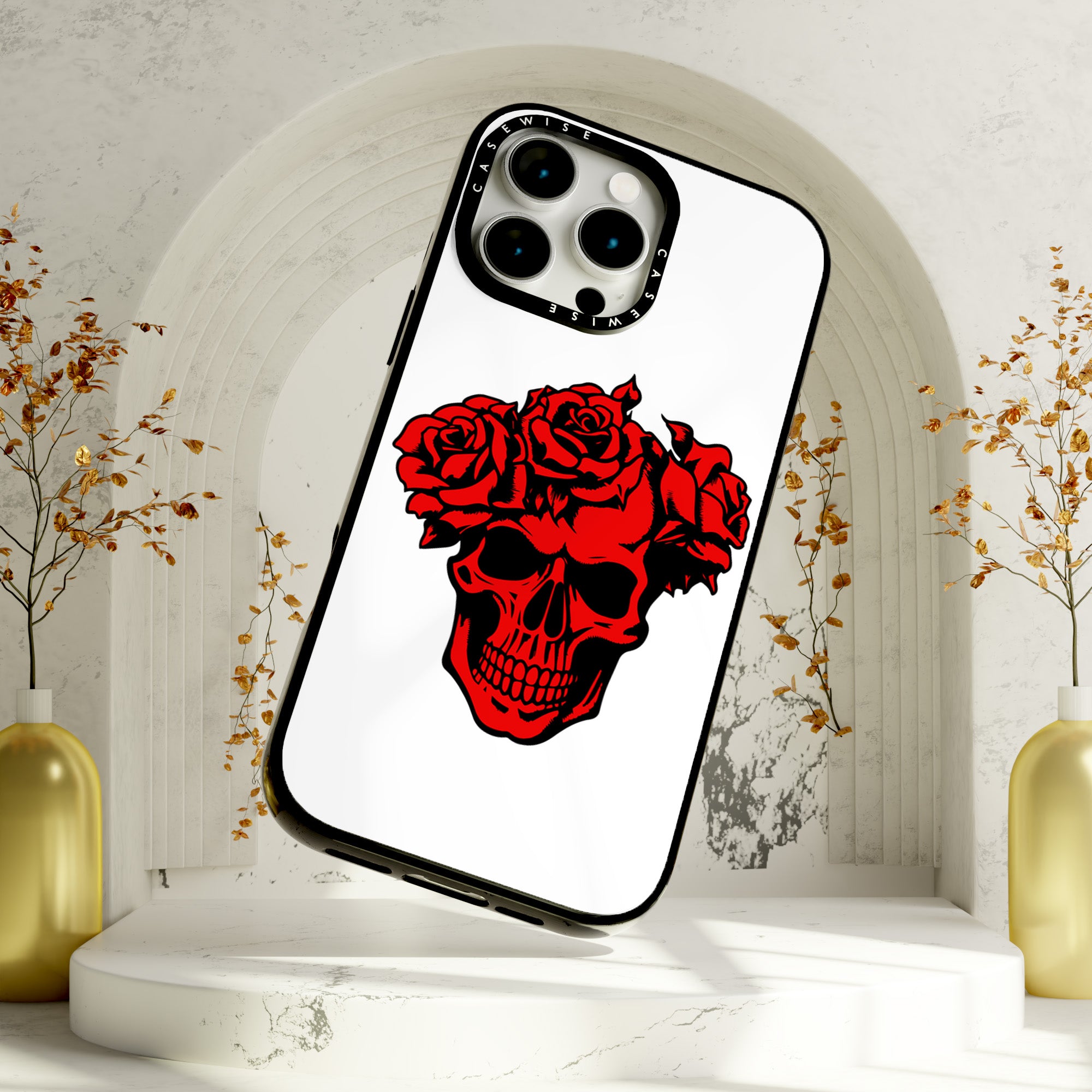 CASEWISE
CASEWISE