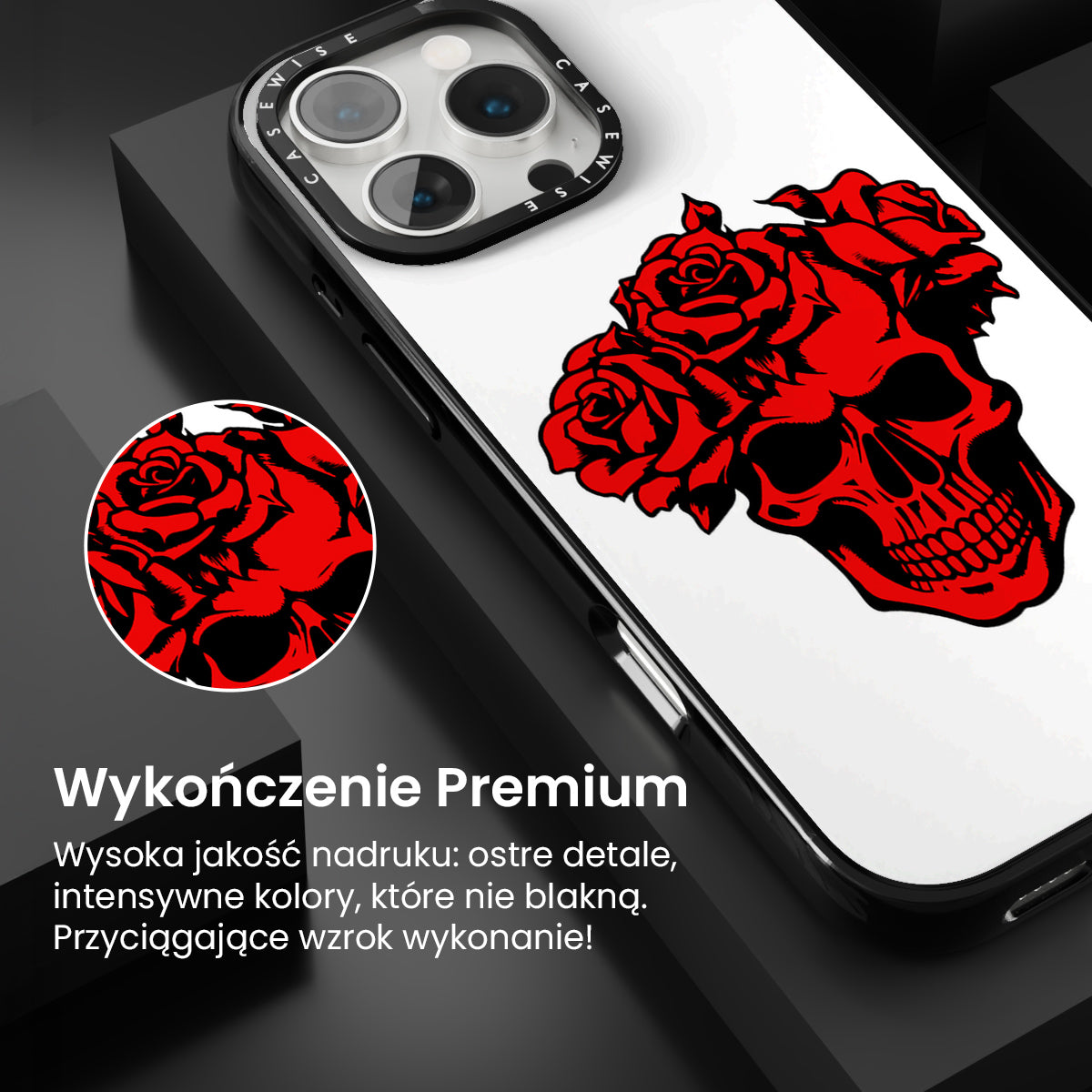 CASEWISE CASEWISE

Wykończenie Premium

Wysoka jakość nadruku: ostre detale, intensywne kolory, które nie blakną. Przyciągające wzrok wykonanie!