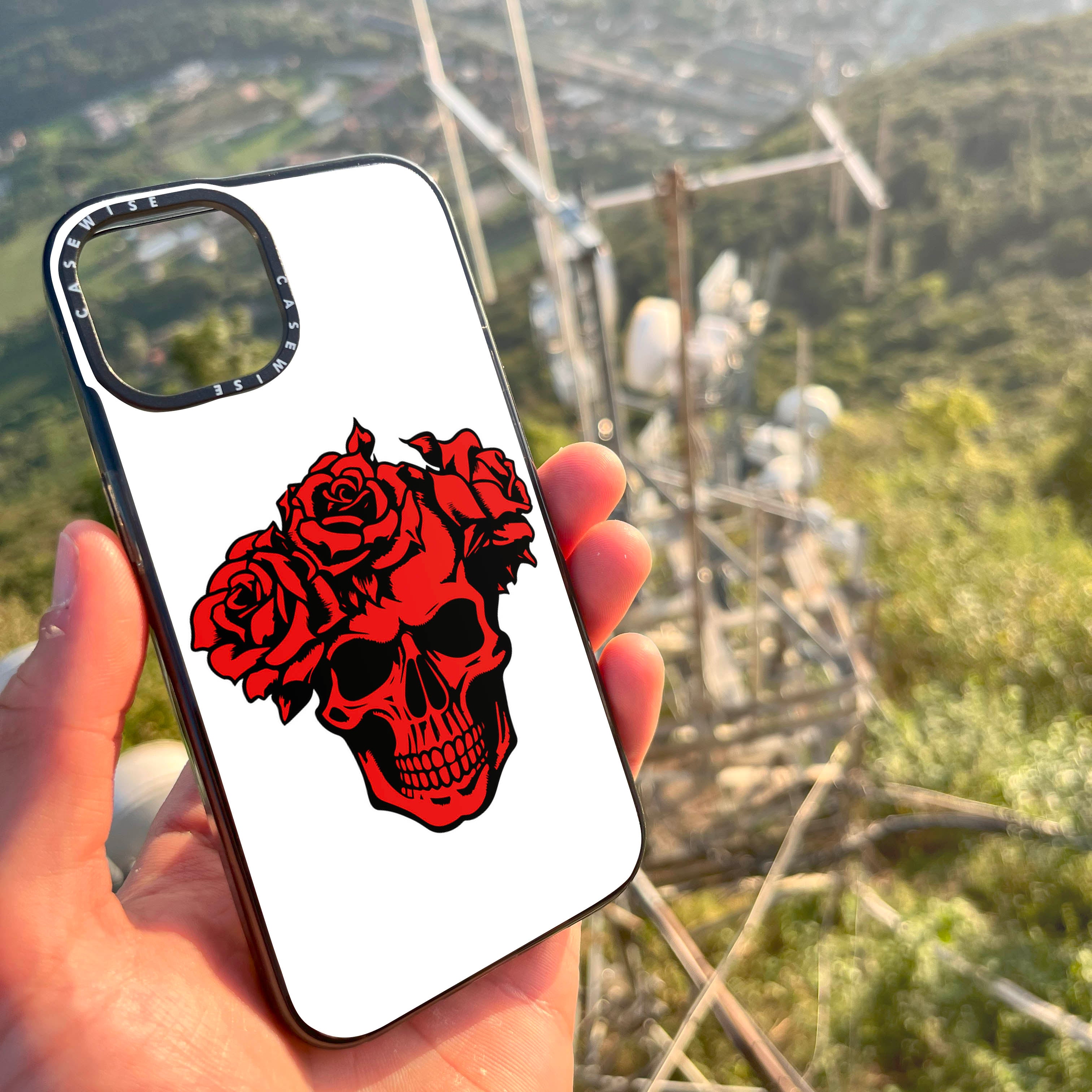 CASEWISE CASEWISE