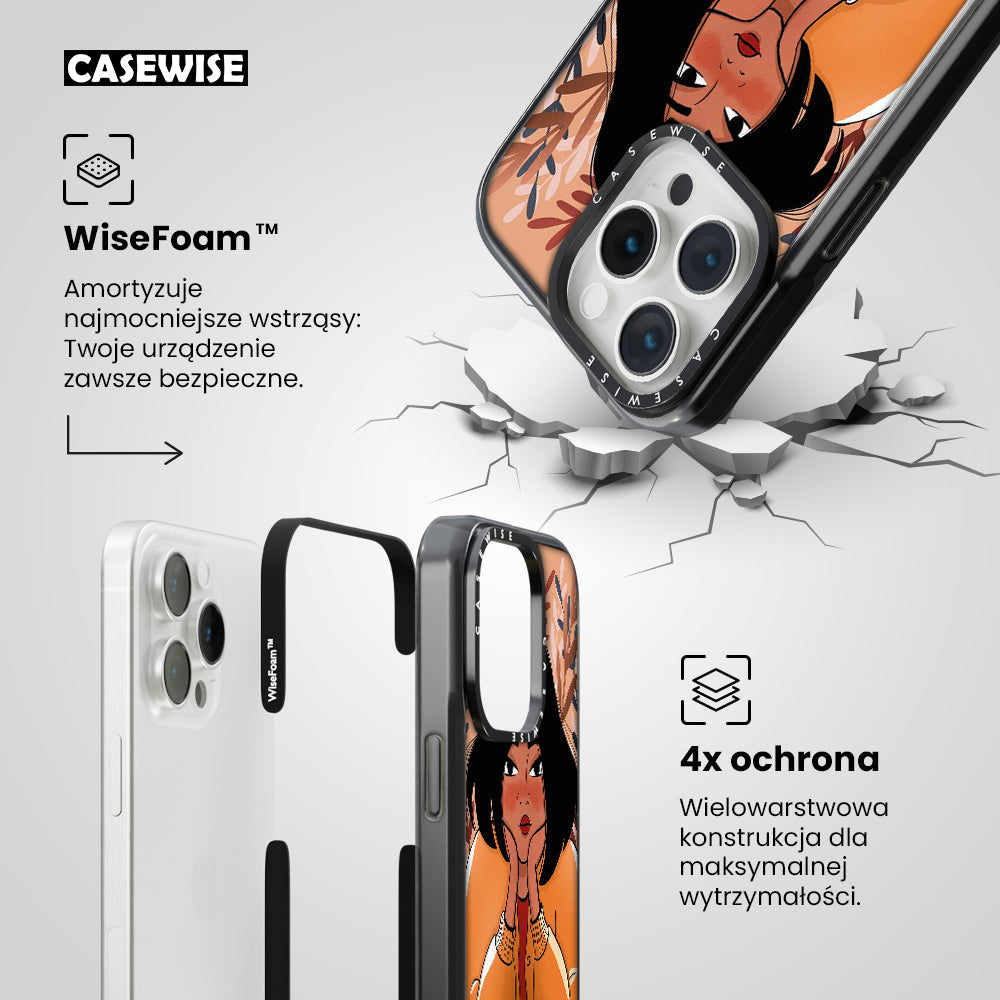 CASEWISE

WiseFoam™

Amortyzuje najmocniejsze wstrząsy: Twoje urządzenie zawsze bezpieczne.

CASEWISE

CASEWISE

WiseFoam™

CASEWISE

4x ochrona

Wielowarstwowa konstrukcja dla maksymalnej wytrzymałości.