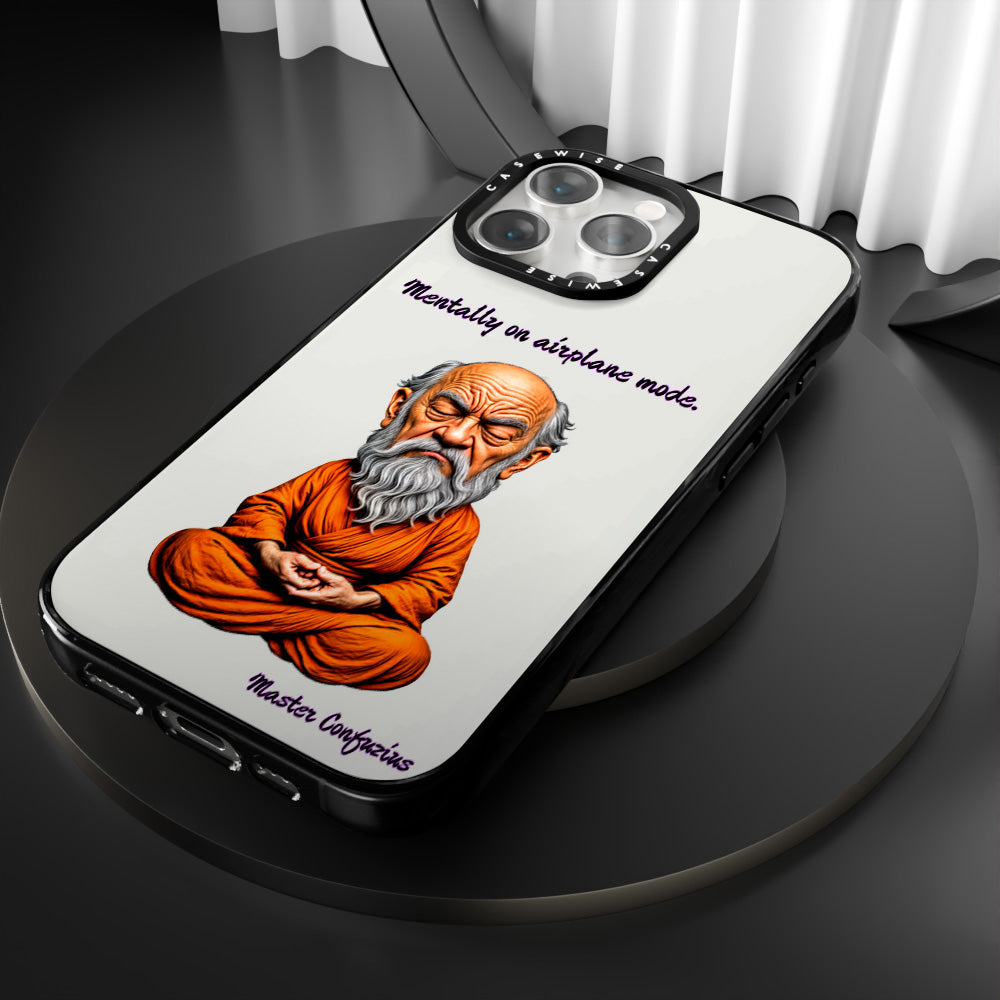 CASEWISE
CASEWISE

Mentally on airplane mode.

Master Confuzius