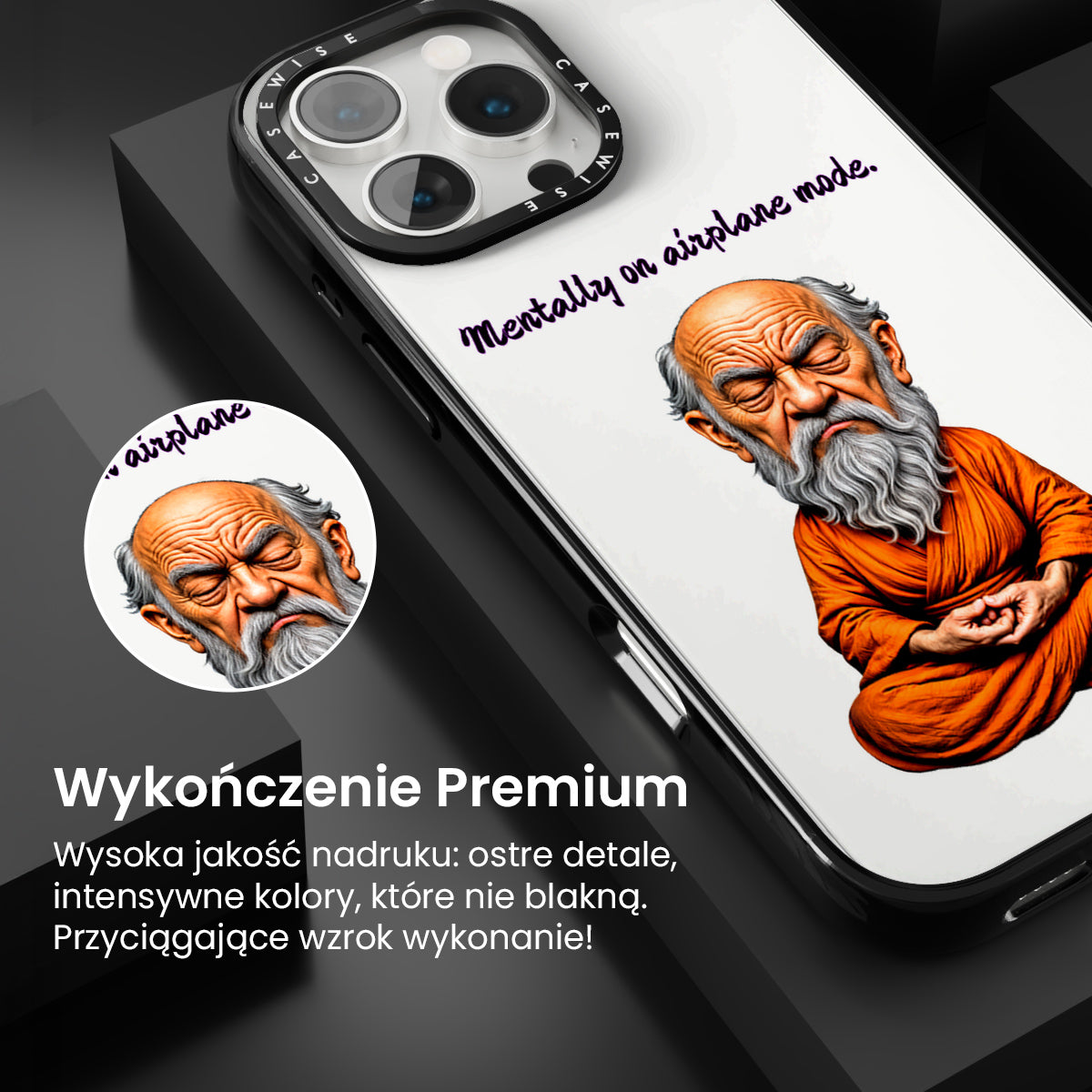 CASEWISE CASEWISE

Mentally on airplane mode.

airplane

Wykończenie Premium

Wysoka jakość nadruku: ostre detale, intensywne kolory, które nie blakną. Przyciągające wzrok wykonanie!