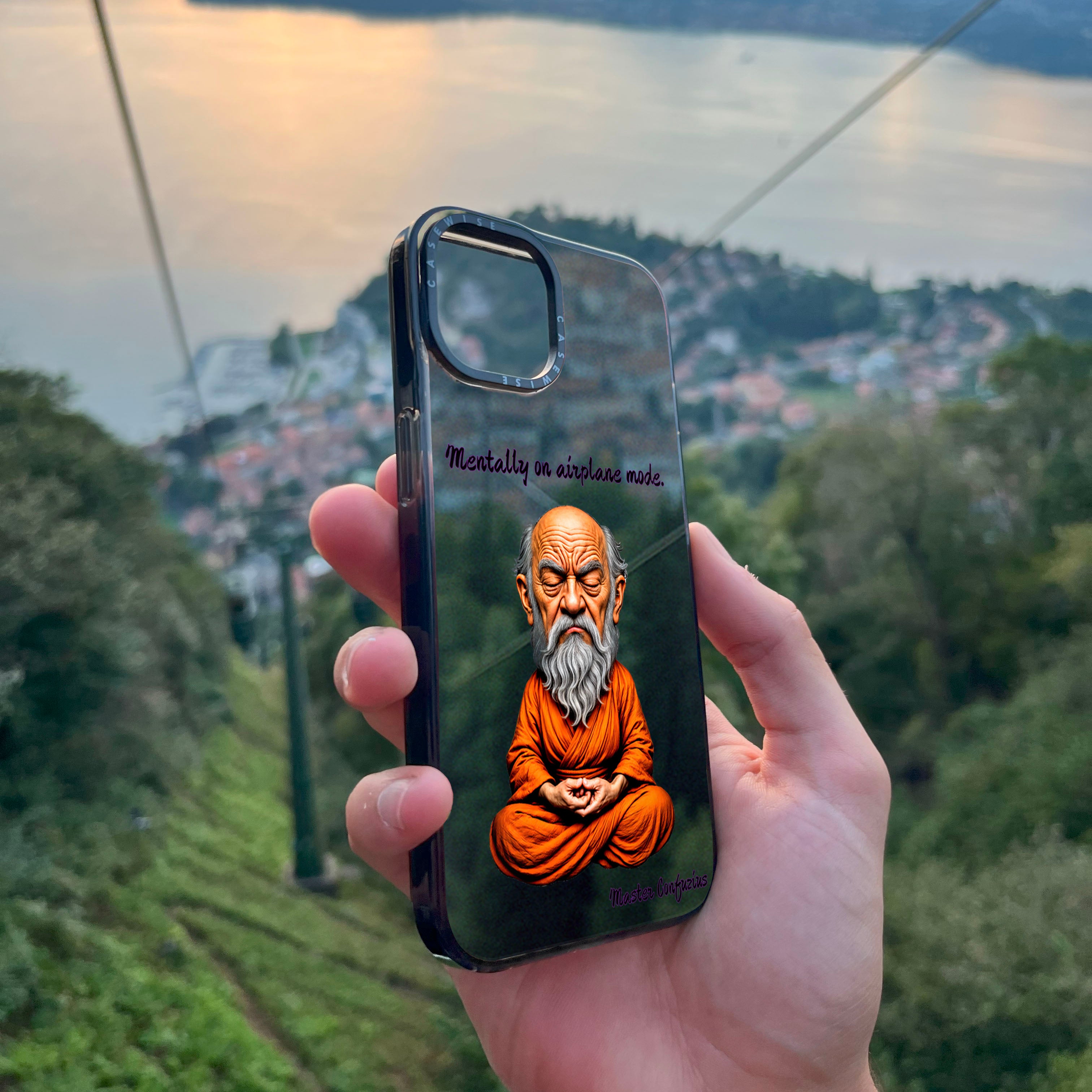 CASEWISE CASEWISE

Mentally on airplane mode.

Master Confuzius