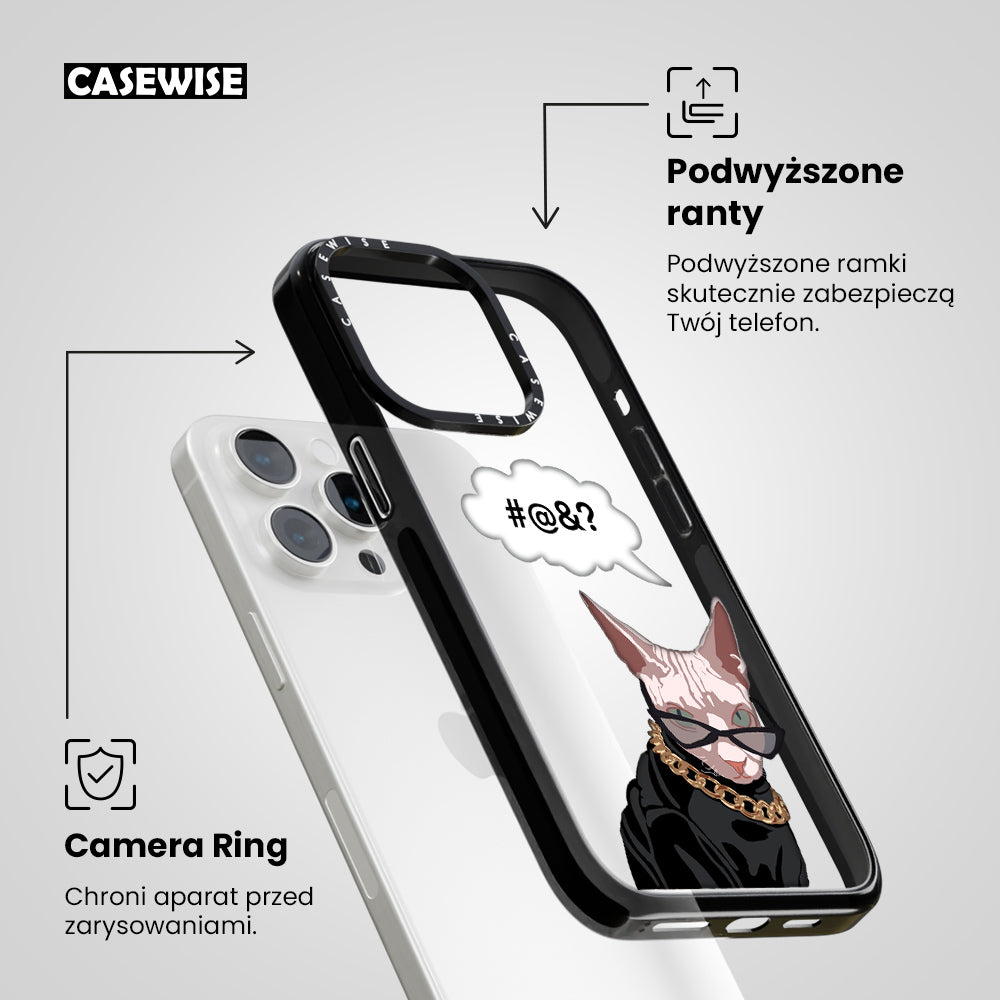 CASEWISE

Podwyższone ranty

Podwyższone ramki skutecznie zabezpieczą Twój telefon.

CASEWISE

CASEWISE

#@&?

Camera Ring

Chroni aparat przed zarysowaniami.