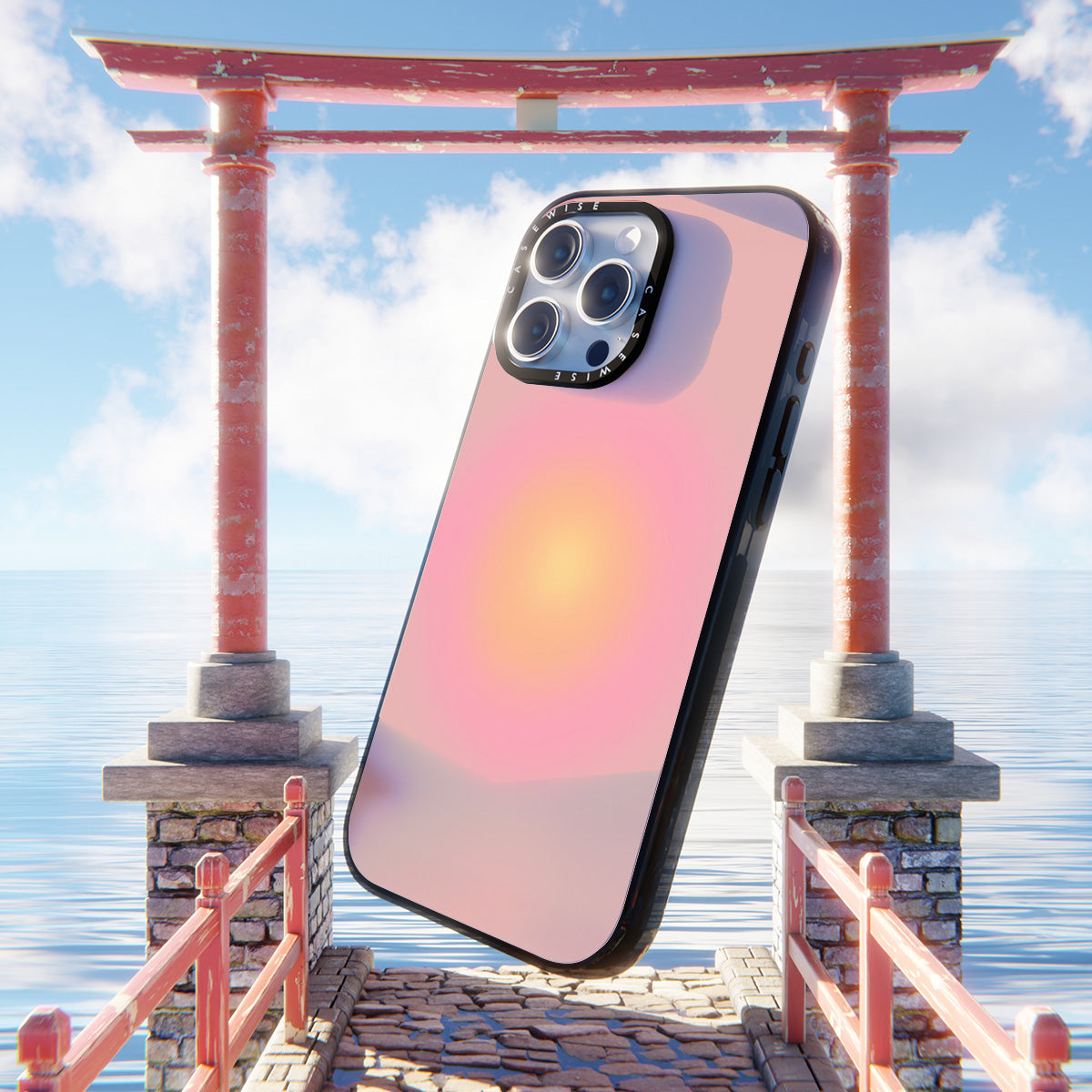 CASEWISE CASEWISE