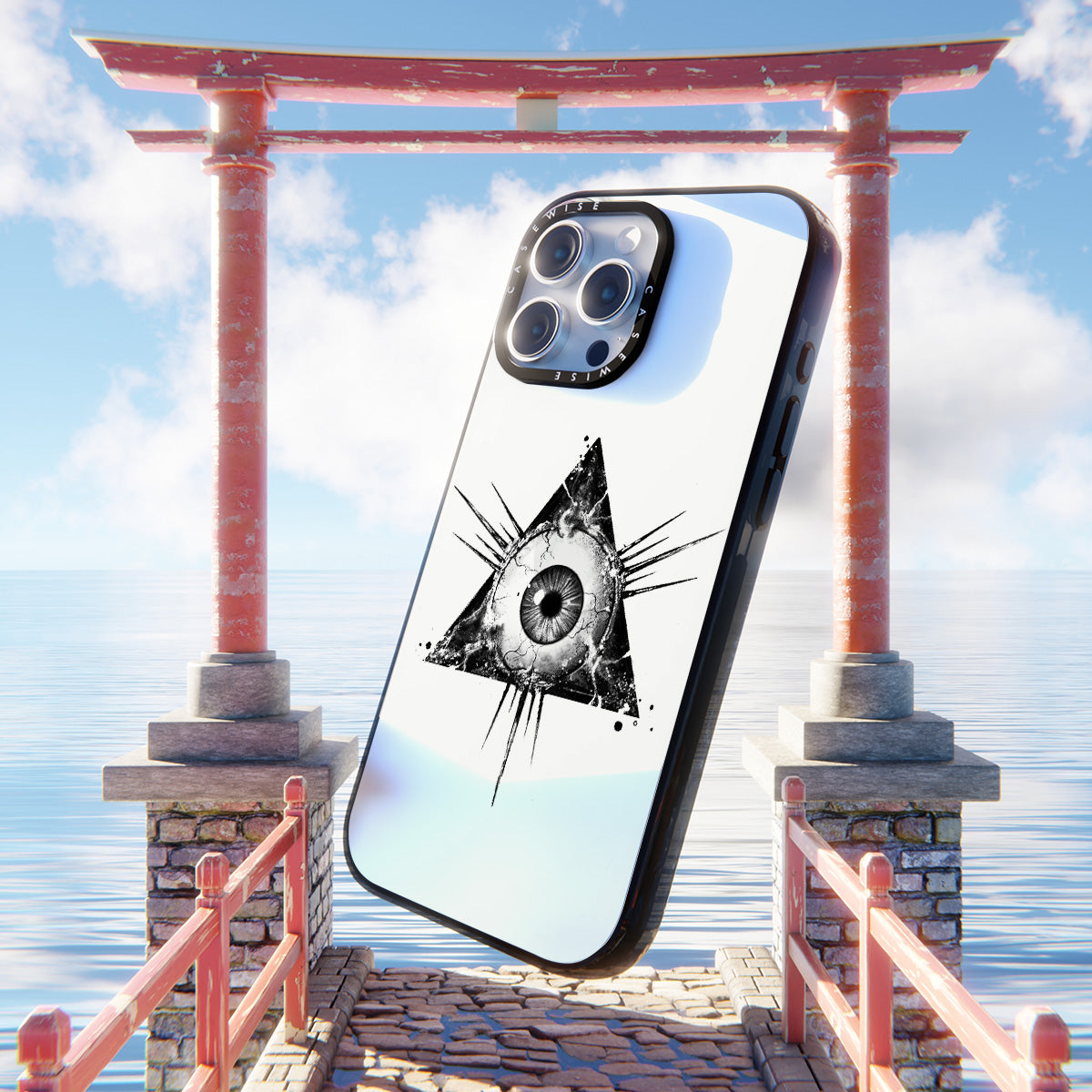 CASEWISE CASEWISE