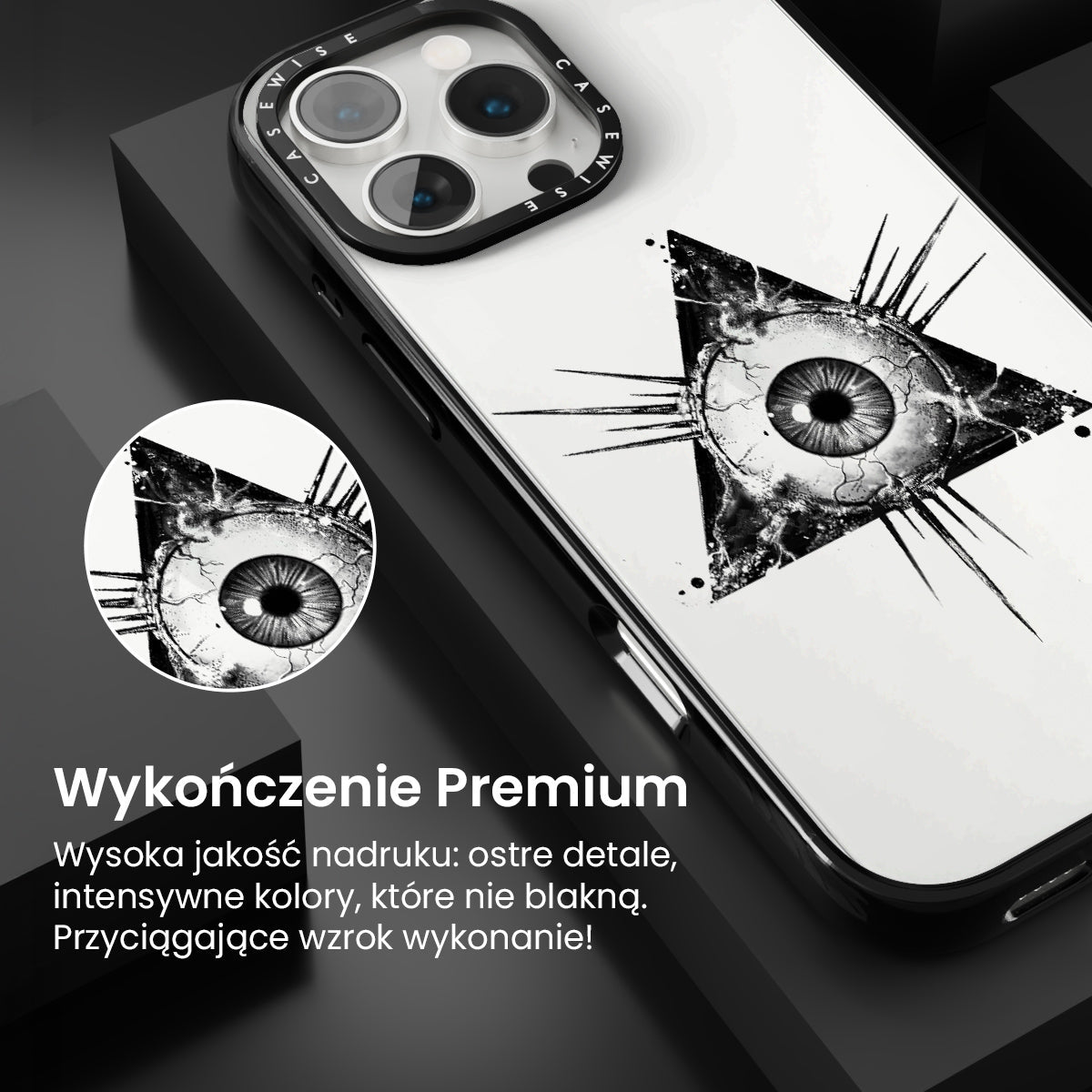 CASEWISE CASEWISE

Wykończenie Premium

Wysoka jakość nadruku: ostre detale, intensywne kolory, które nie blakną. Przyciągające wzrok wykonanie!