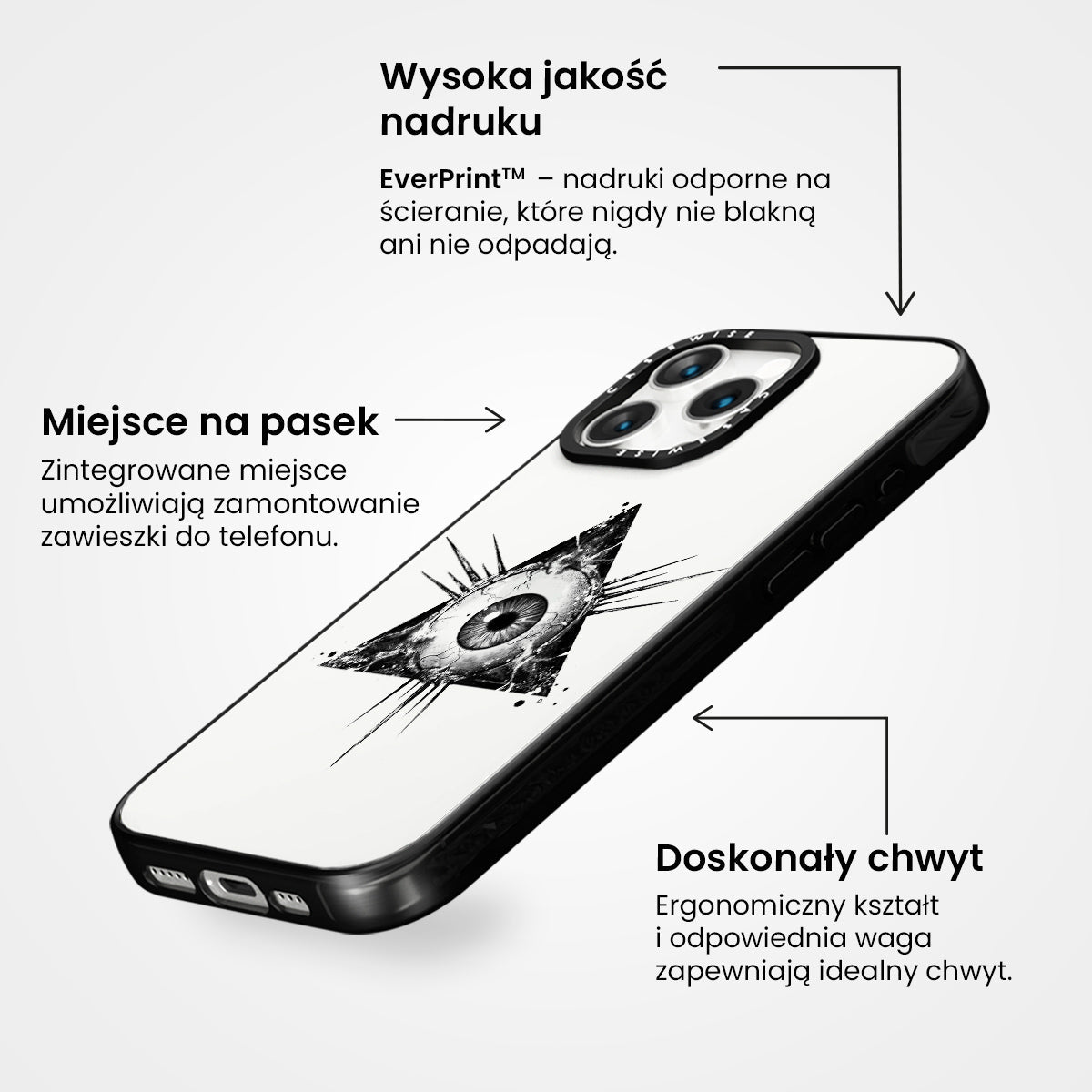 Wysoka jakość nadruku

EverPrint™ – nadruki odporne na ścieranie, które nigdy nie blakną ani nie odpadają.

Miejsce na pasek

Zintegrowane miejsce umożliwiają zamontowanie zawieszki do telefonu.

CASEWISE

CASEWISE

Doskonały chwyt

Ergonomiczny kształt i odpowiednia waga zapewniają idealny chwyt.