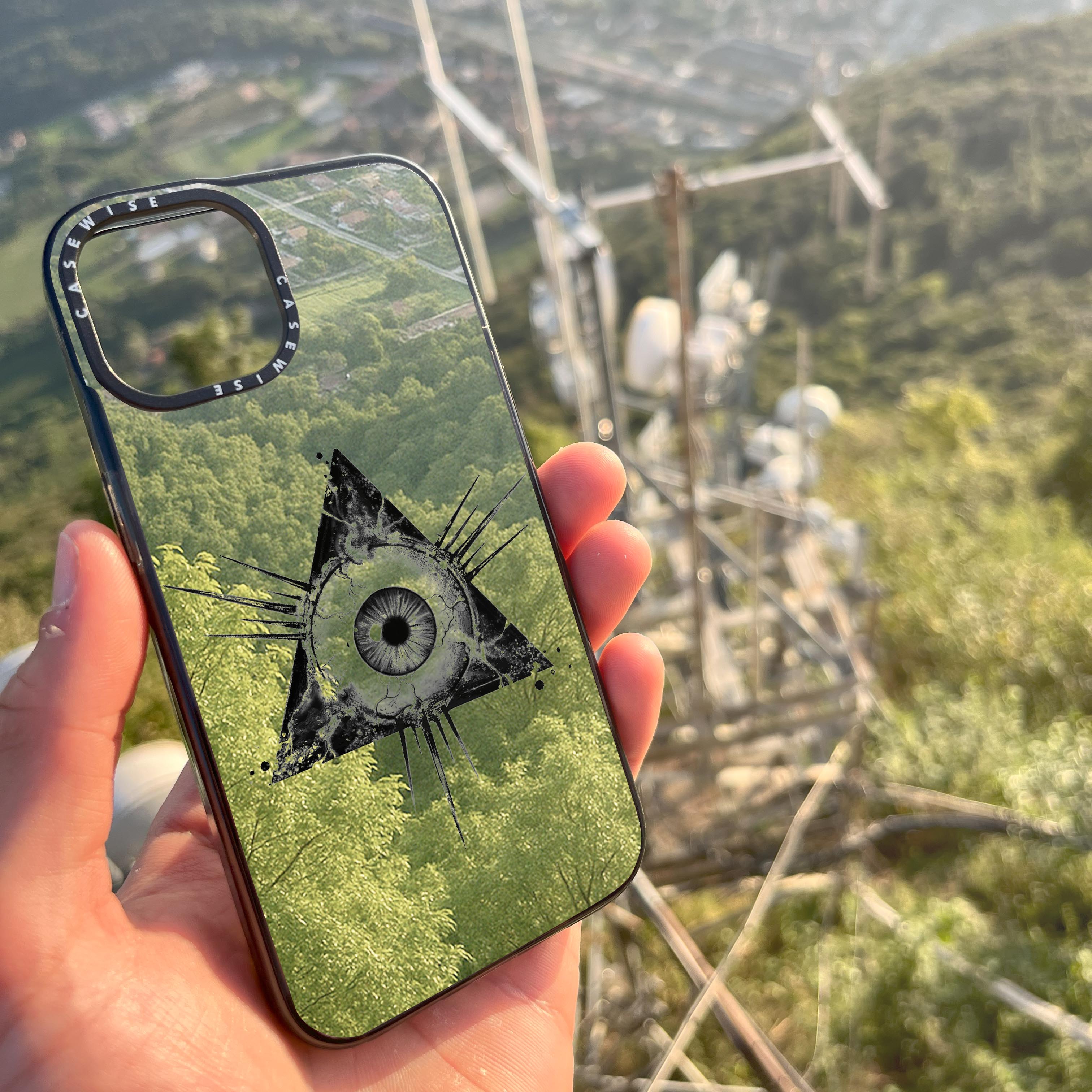 CASEWISE CASEWISE