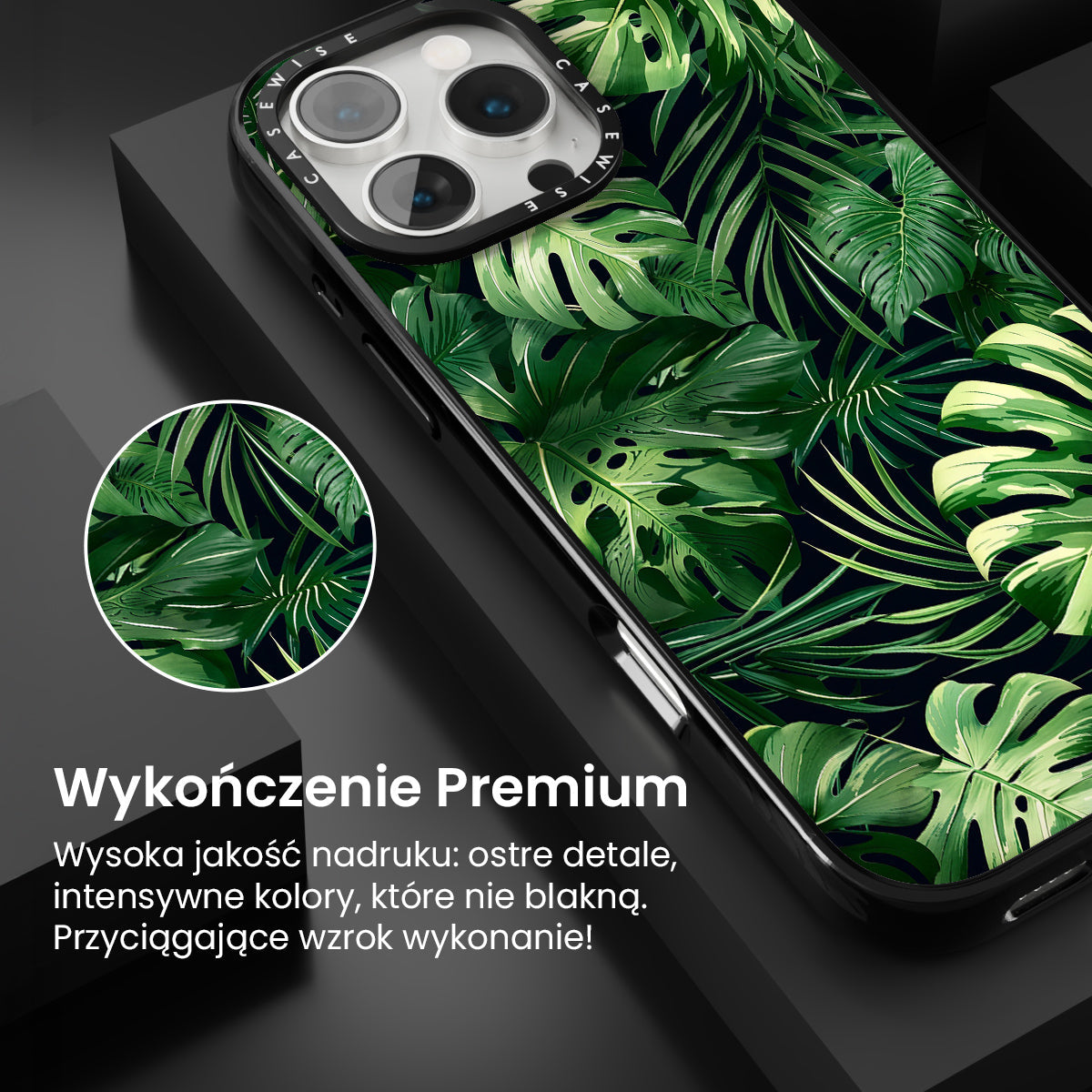 CASEWISE CASEWISE

Wykończenie Premium

Wysoka jakość nadruku: ostre detale, intensywne kolory, które nie blakną. Przyciągające wzrok wykonanie!