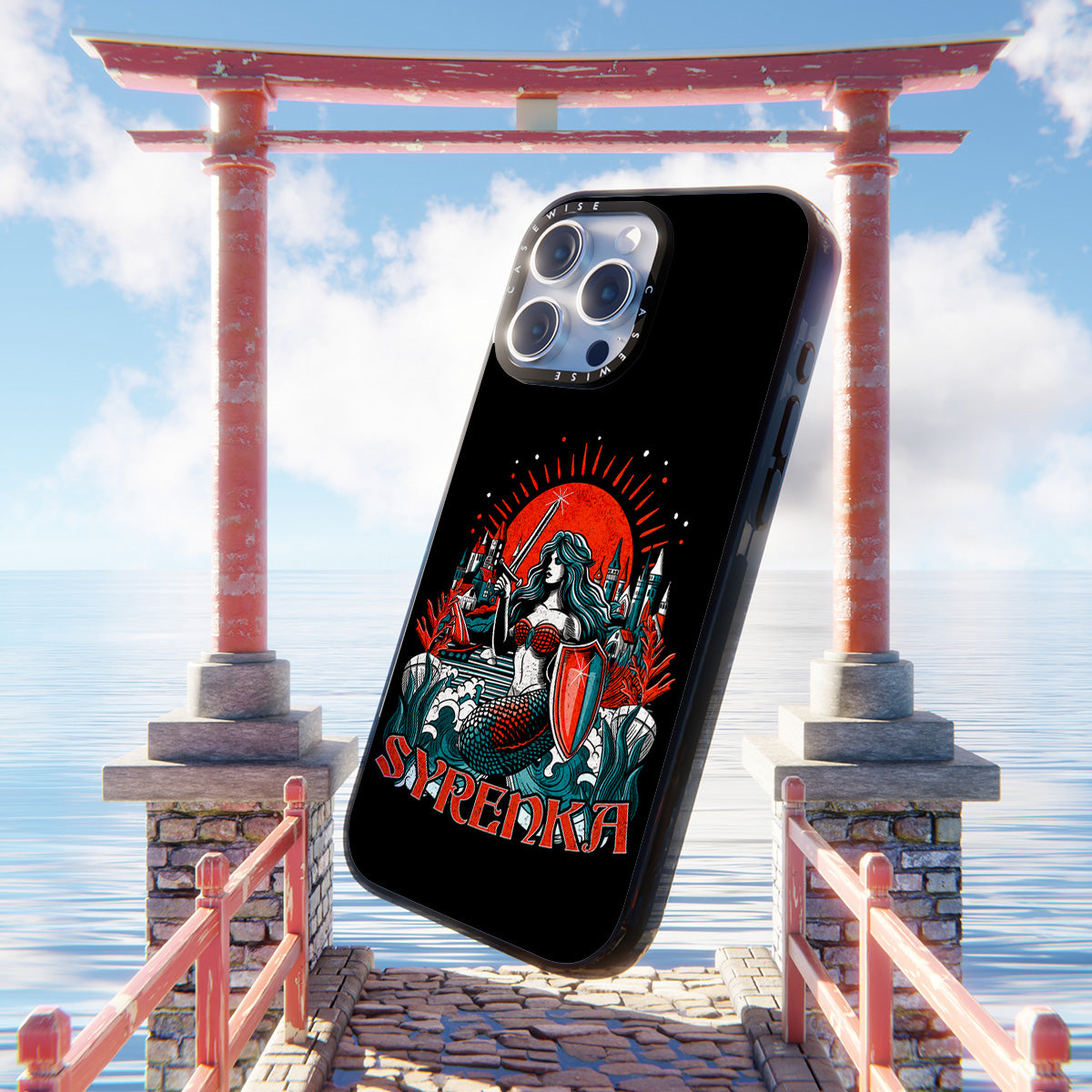 CASEWISE
CASEWISE
SYRENKA