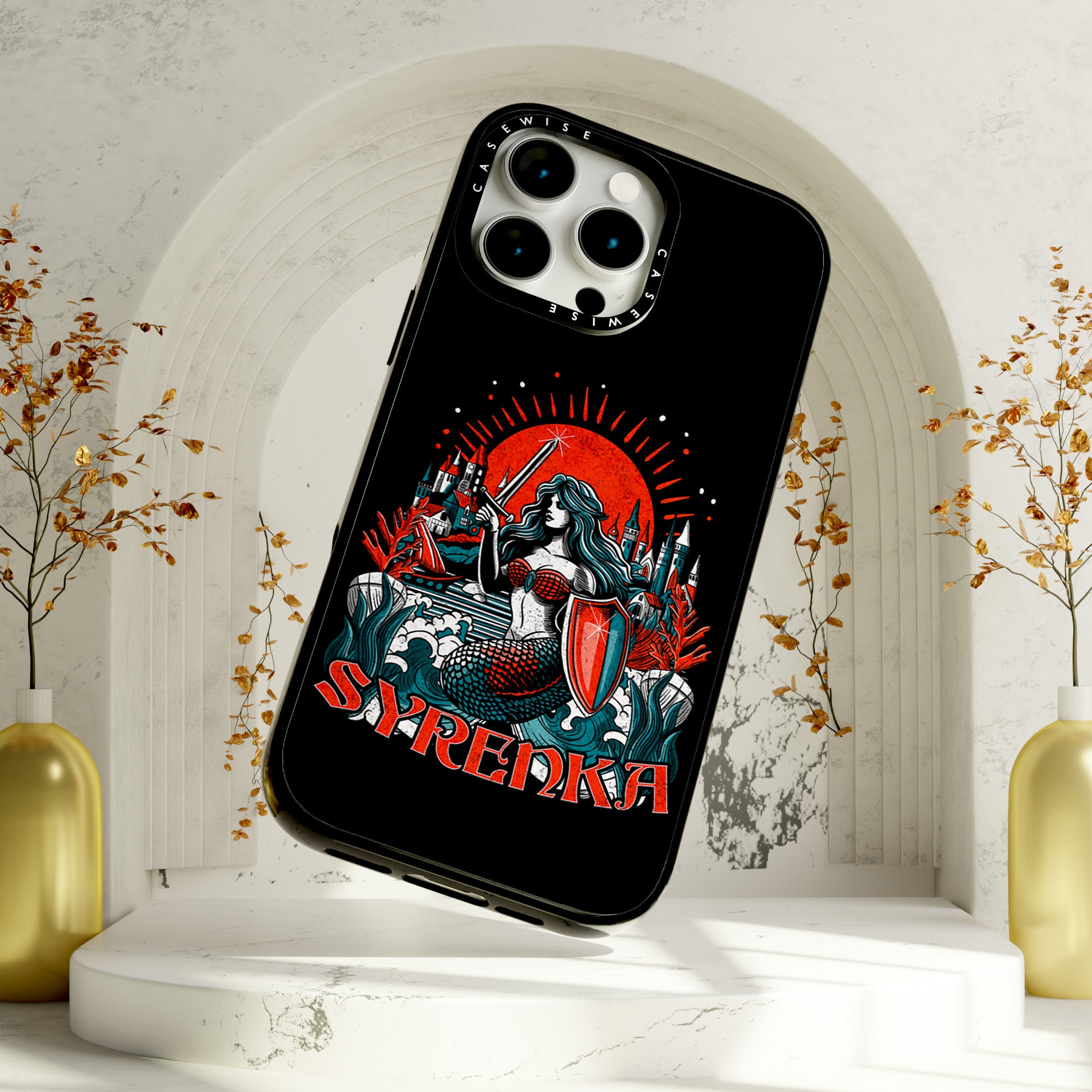 CASEWISE
CASEWISE

SYRENKA