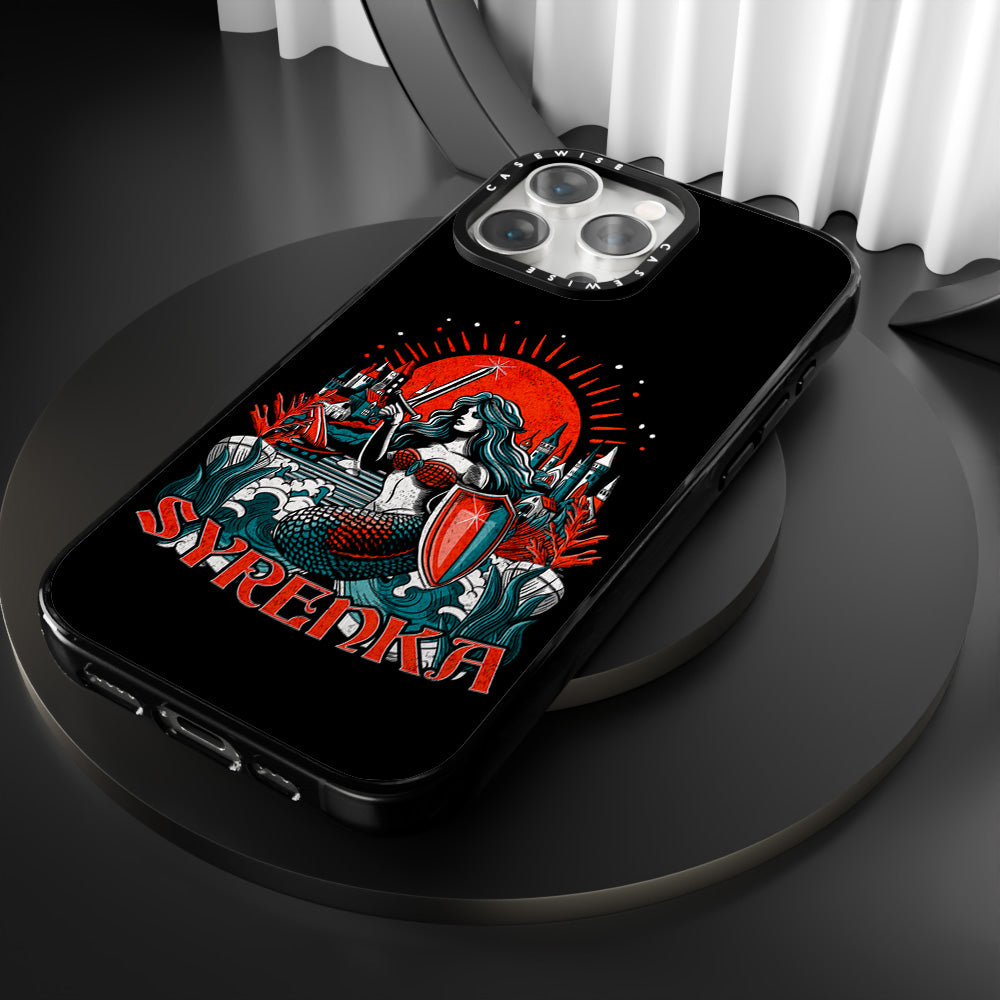 CASEWISE
CASEWISE

SYRENKA