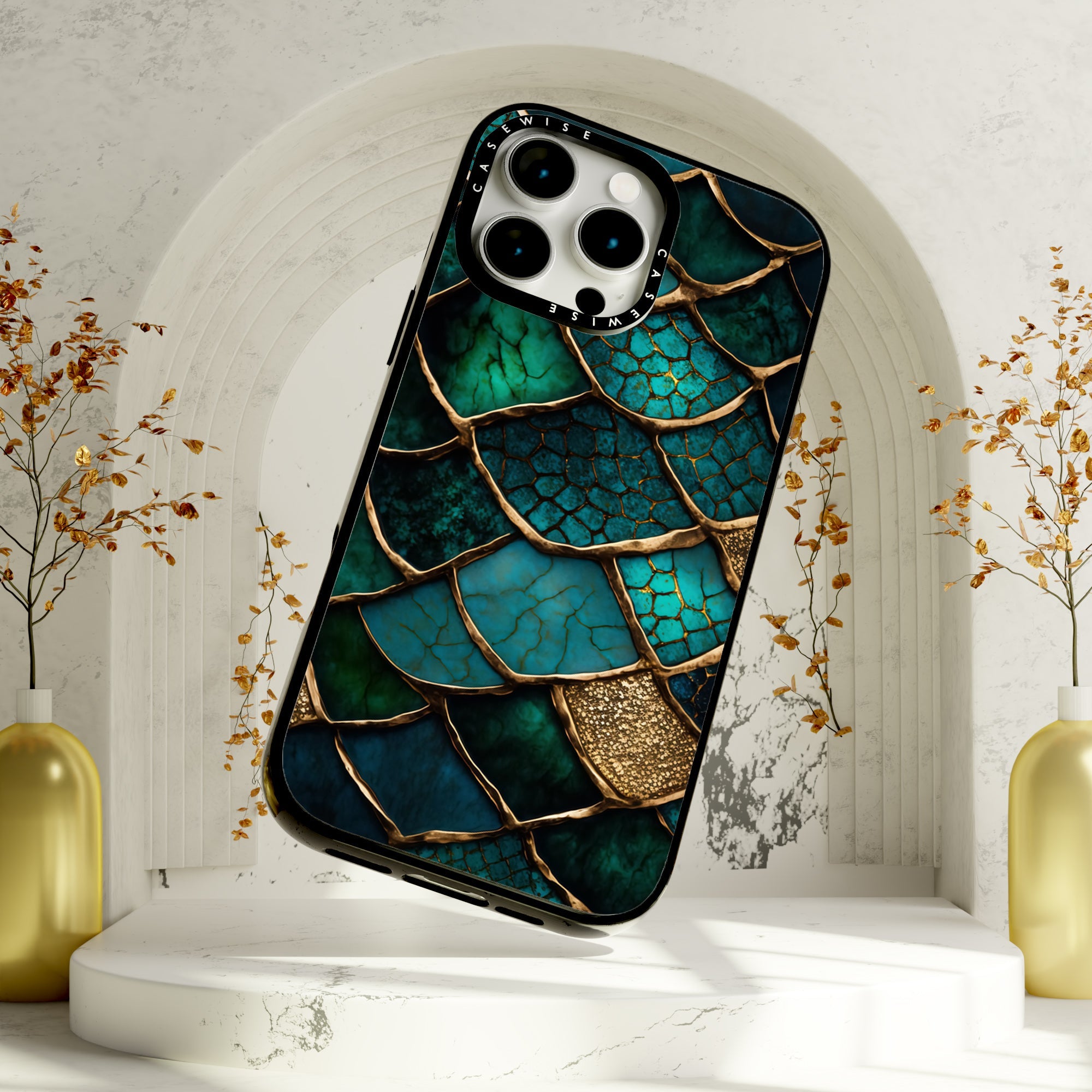 CASEWISE CASEWISE