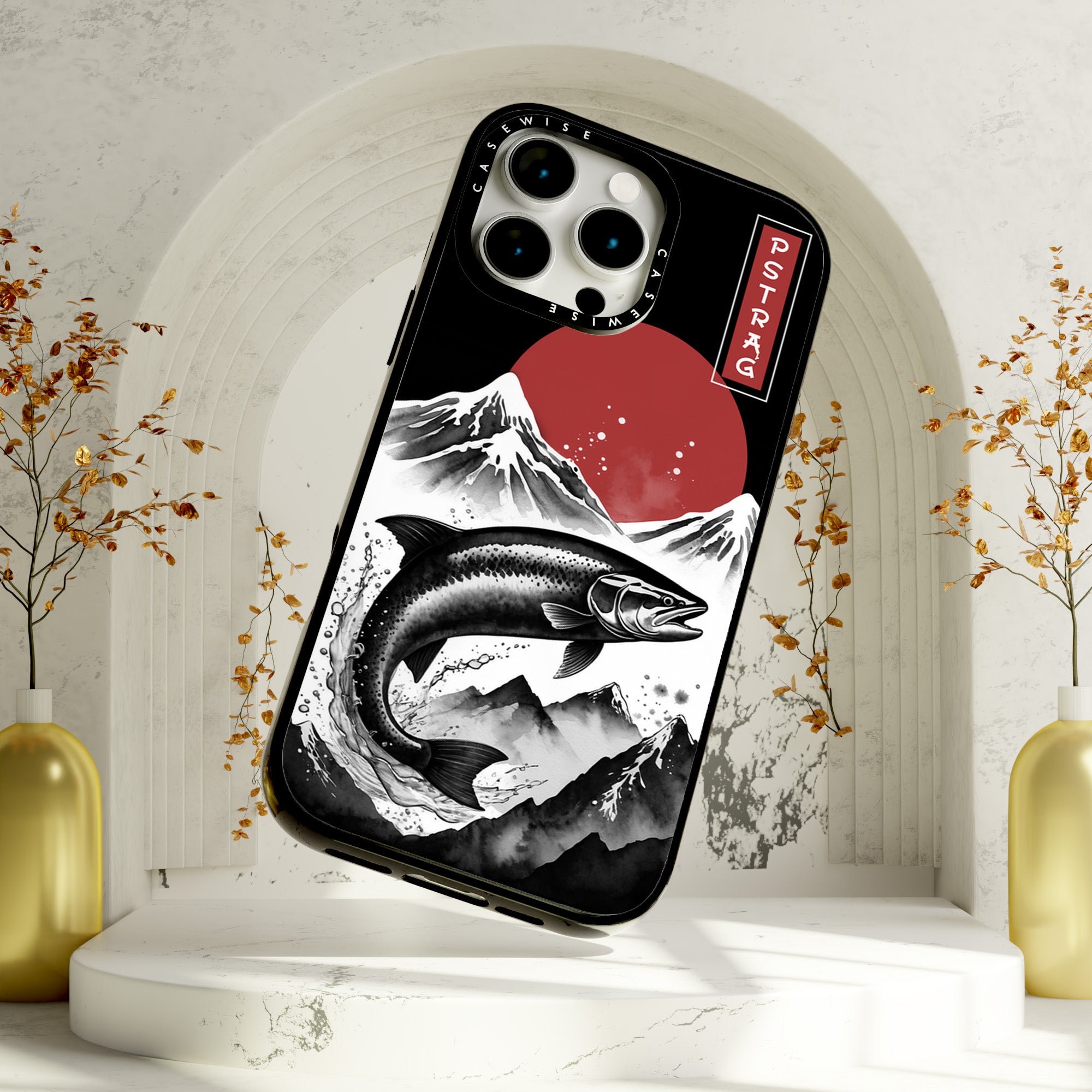 CASEWISE
CASEWISE
PSTRĄG