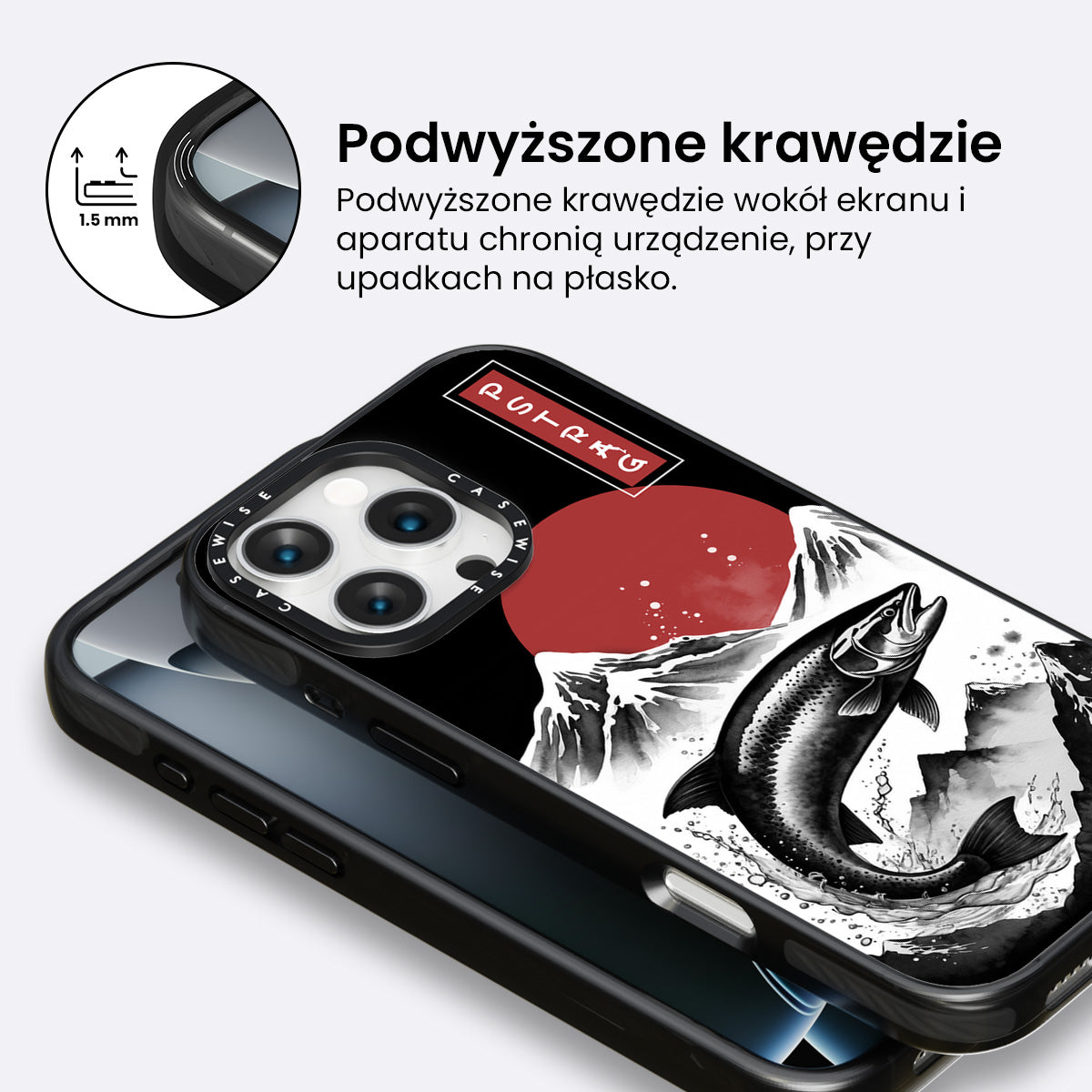 1.5 mm

Podwyższone krawędzie

Podwyższone krawędzie wokół ekranu i aparatu chronią urządzenie, przy upadkach na płasko.

PSTRĄG

CASEWISE CASEWISE