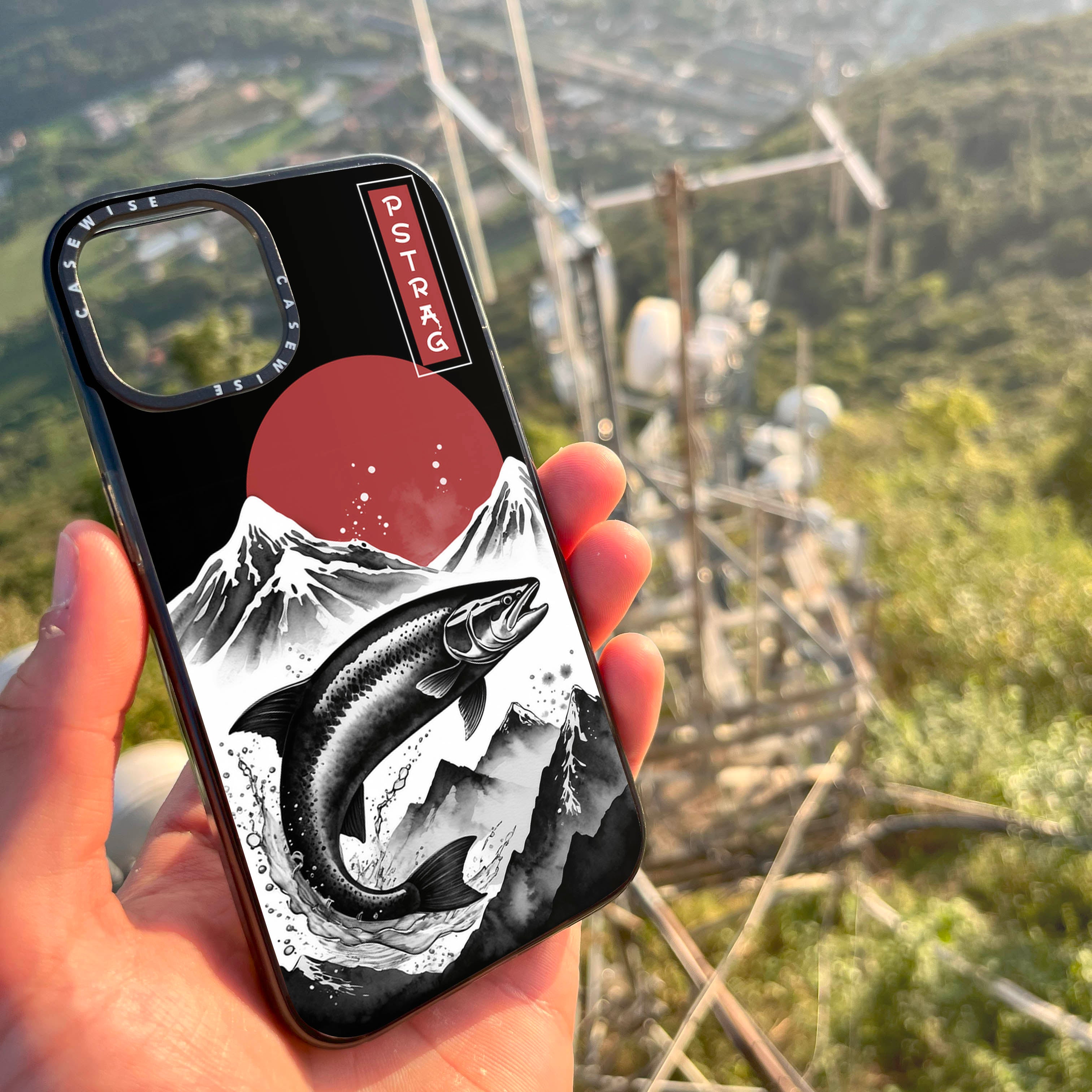 CASEWISE CASEWISE

PSTRĄG